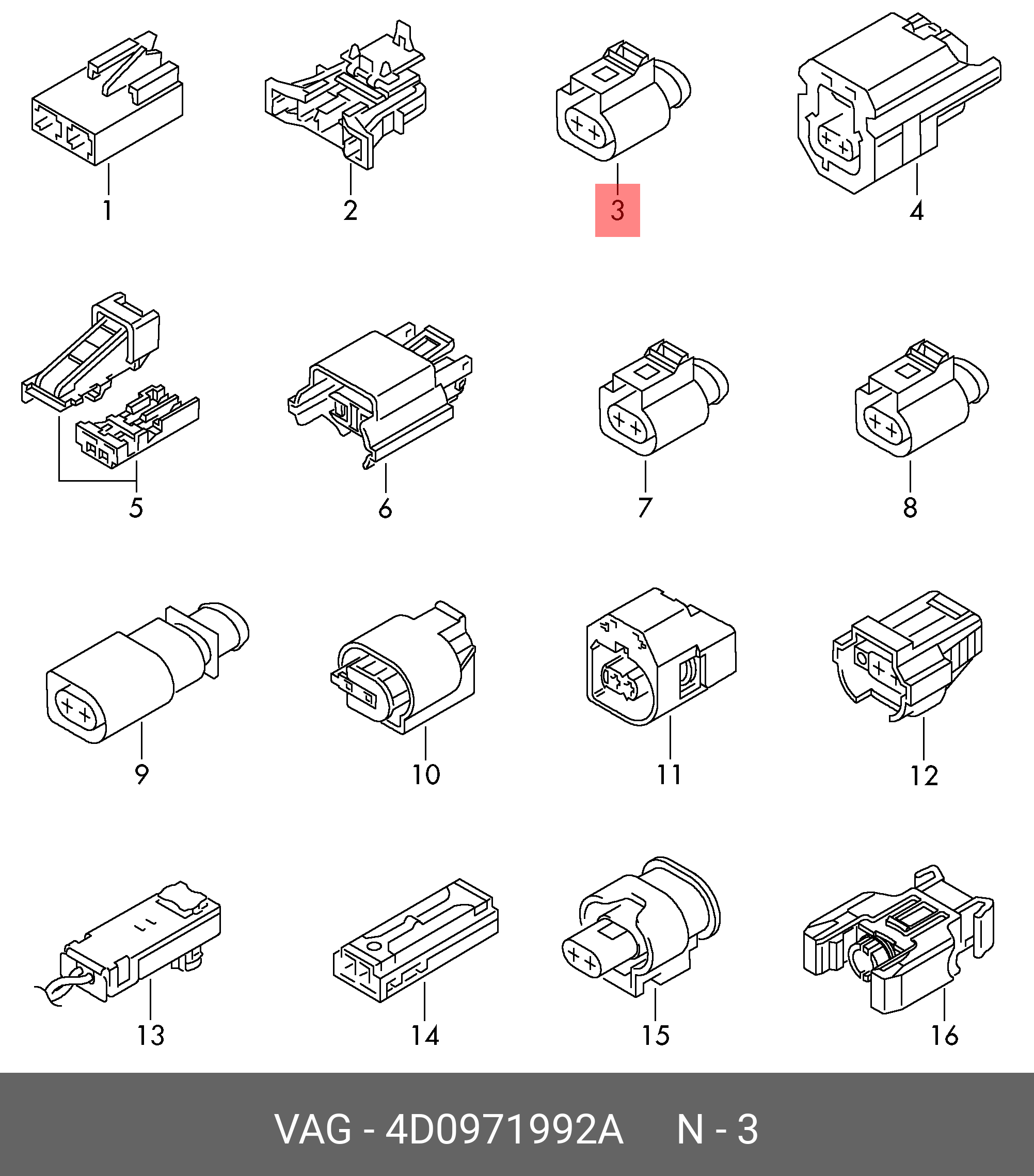 1
2
3
4
5
6
7
8
9
10
11
12
13
14
15
16

VAG - 4D0971992A N - 3