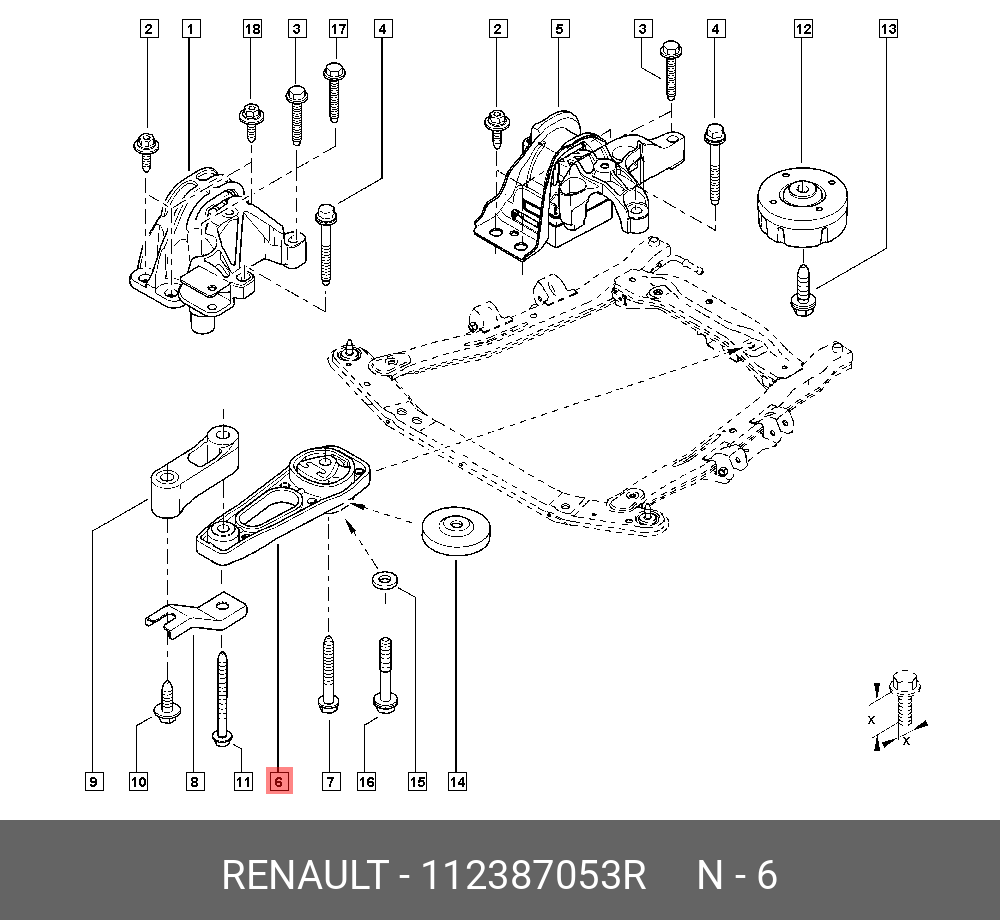 2
1
18
3
17
4
2
5
3
4
12
13

x
x

9
10
8
11
6
7
16
15
14

RENAULT - 112387053R N - 6