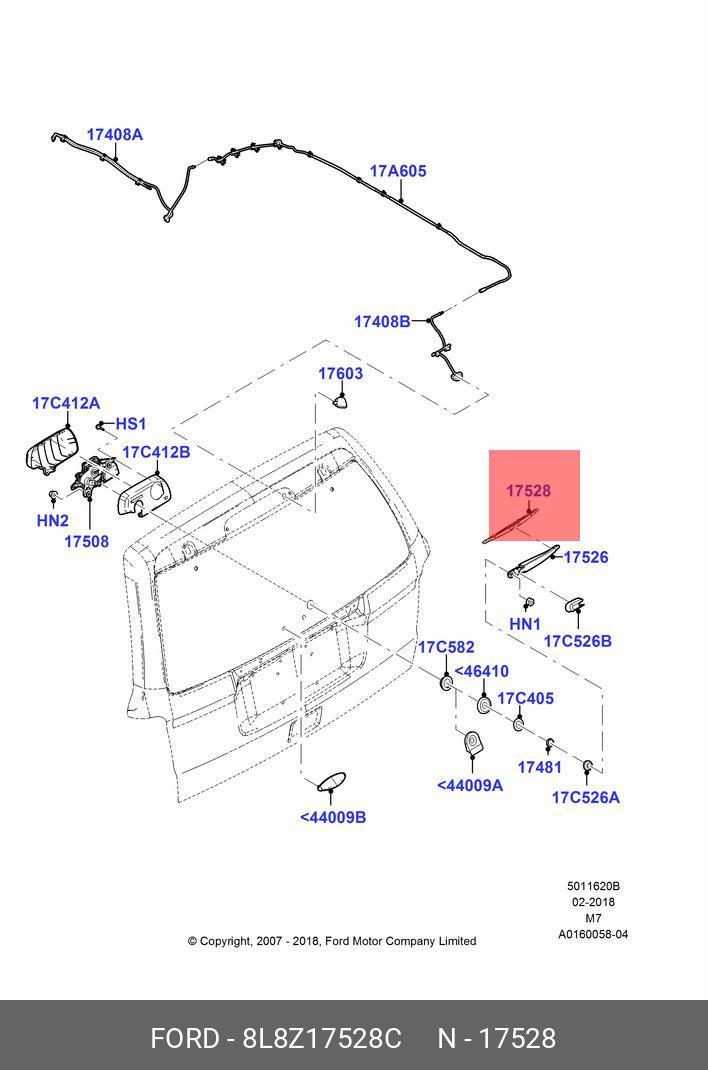 17408A
17A605
17408B
17603
17C412A
HS1
17C412B
HN2
17508
17528
17526
HN1
17C526B
17C582
<46410
17C405
17481
<44009A
17C526A
<44009B

5011620B
02-2018
M7
A0160058-04

© Copyright, 2007 - 2018, Ford Motor Company Limited

FORD - 8L8Z17528C N - 17528