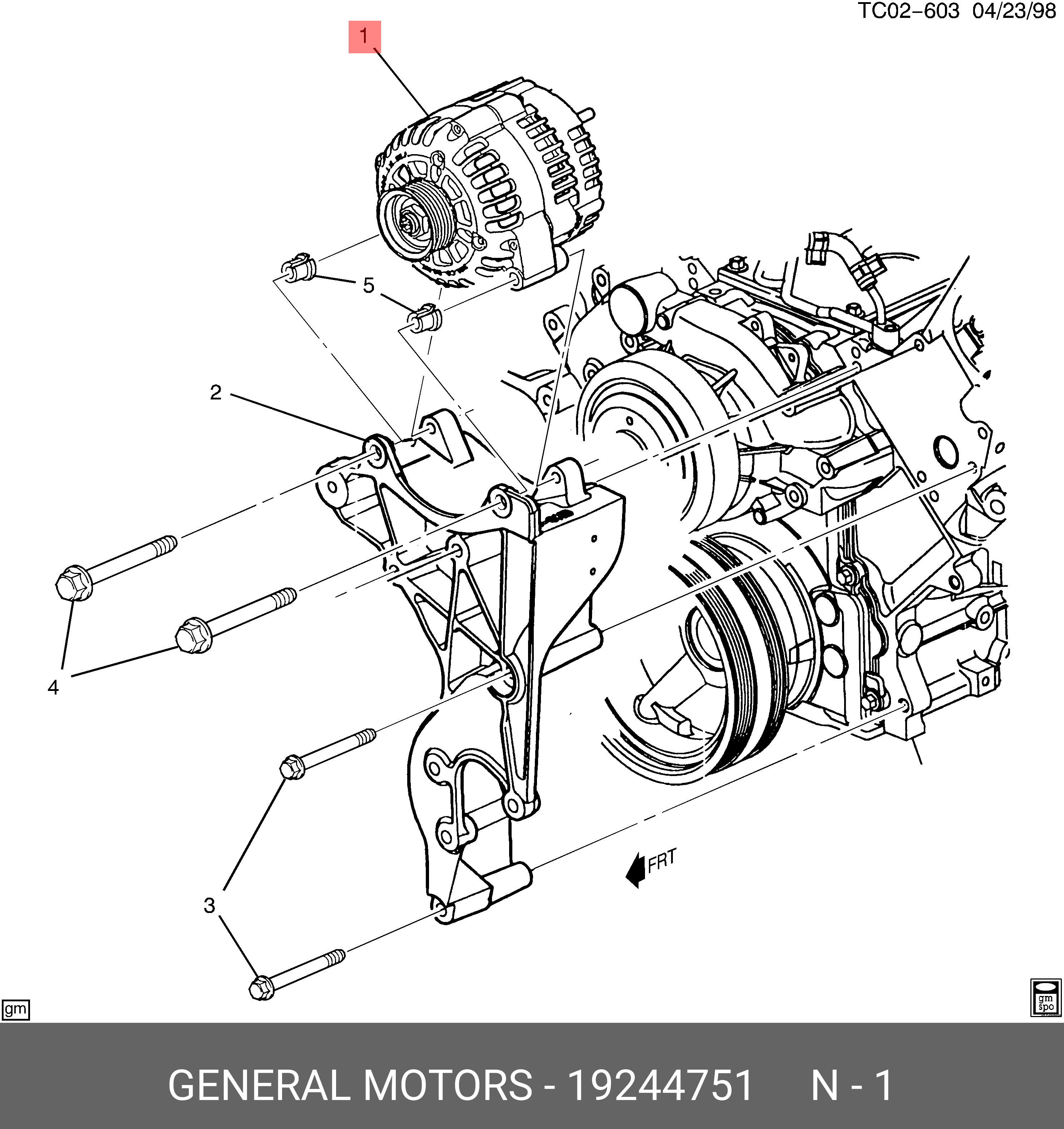 TC02–603 04/23/98

1

5

2

4

3

FRT

gm

gm spo

GENERAL MOTORS - 19244751 N - 1