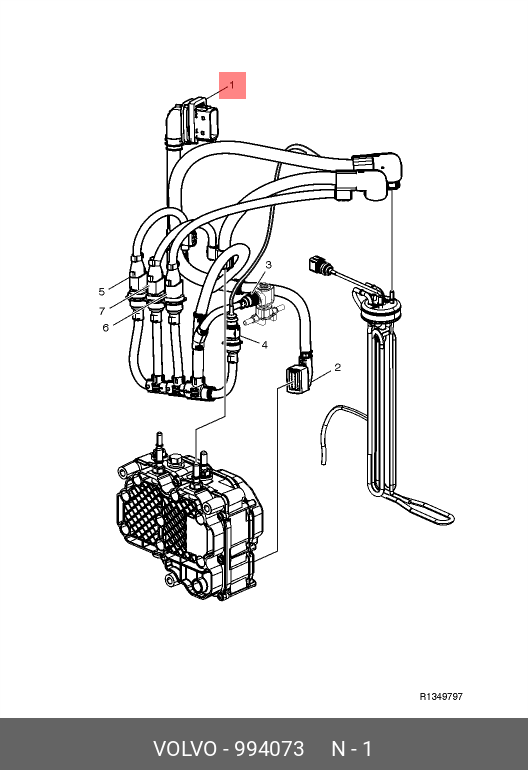 1
3
5
7
6
4
2
R1349797
VOLVO - 994073 N - 1