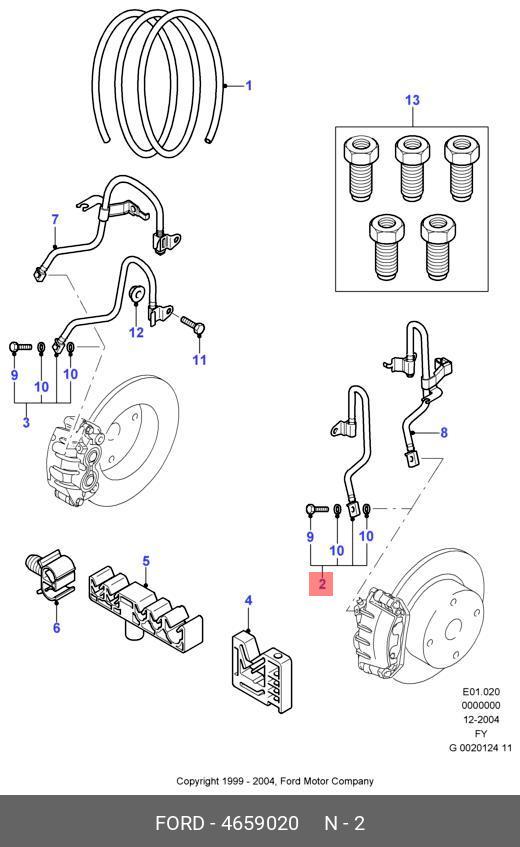 1

13

7

12

11

9

10

10

3

8

9

10

10

2

5

6

4

E01.020
0000000
12-2004
FY
G 0020124 11

Copyright 1999 - 2004, Ford Motor Company

FORD - 4659020 N - 2