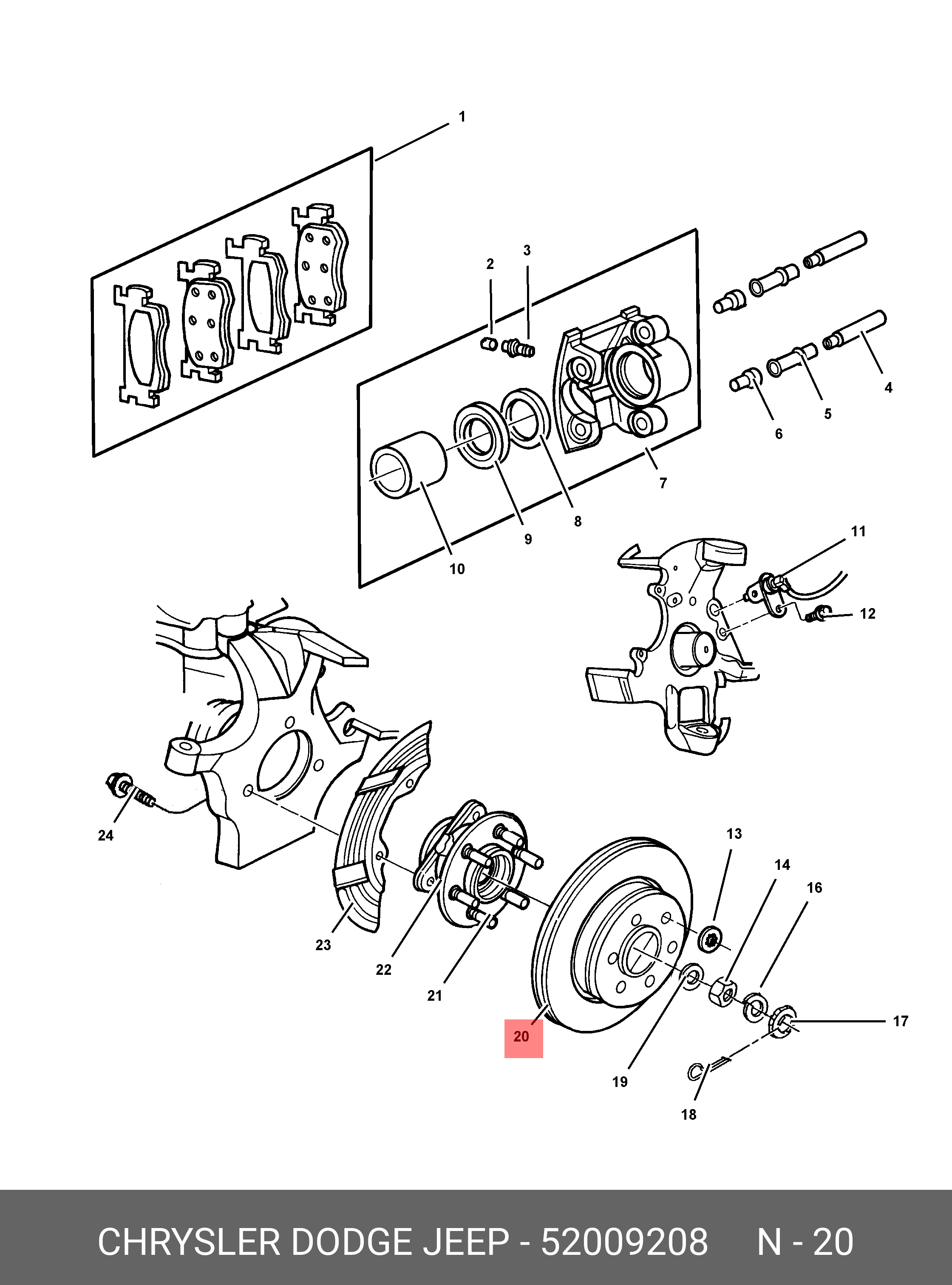 1

2

3

4

5

6

7

8

9

10

11

12

13

14

16

17

18

19

20

21

22

23

24

CHRYSLER DODGE JEEP - 52009208    N - 20