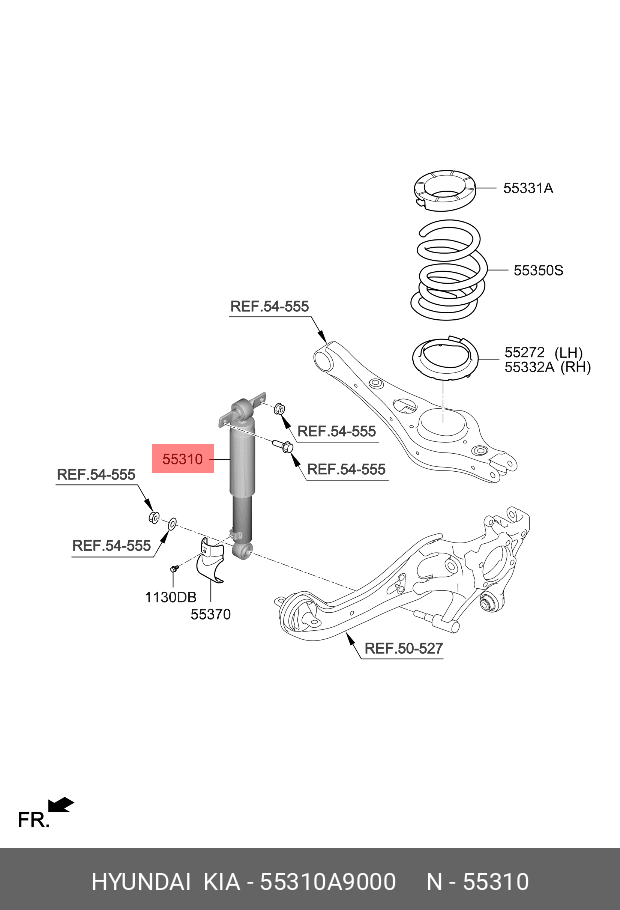 55331A

55350S

REF.54-555

55272 (LH)
55332A (RH)

REF.54-555

55310

REF.54-555

REF.54-555

REF.54-555

1130DB

55370

REF.50-527

FR.

HYUNDAI KIA - 55310A9000 N - 55310