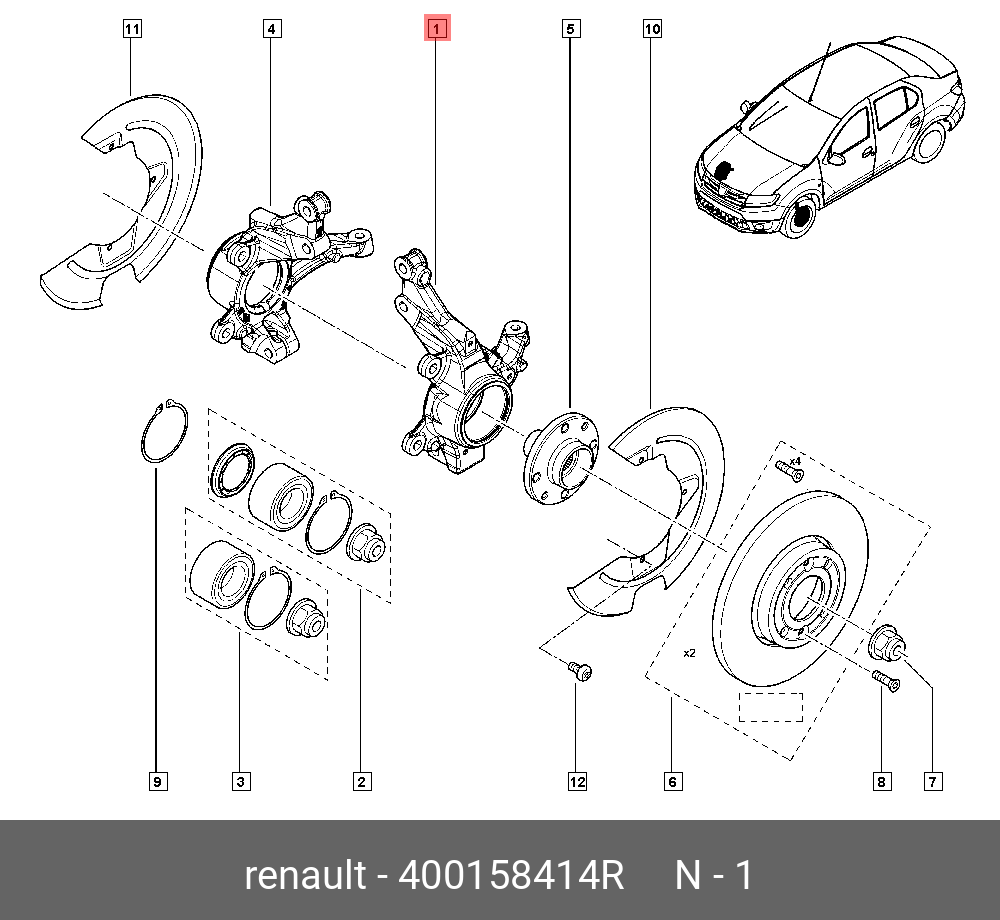 11
4
1
5
10
x4
x2
9
3
2
12
6
8
7

renault - 400158414R N - 1