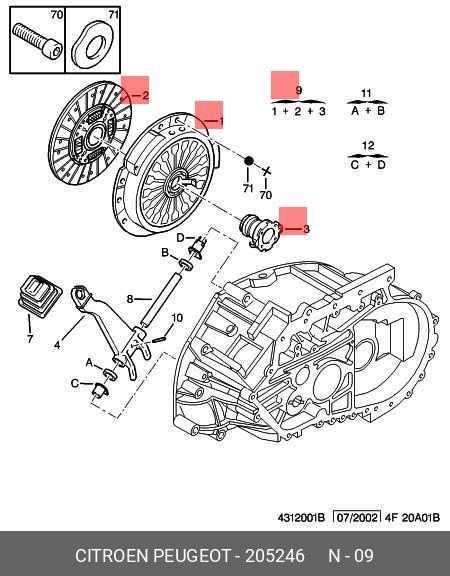 70
71
2
1
9
1 + 2 + 3
11
A + B
12
C + D
71
70
3
D
B
8
10
7
4
A
C

4312001B 07/2002 4F 20A01B

CITROEN PEUGEOT - 205246 N - 09