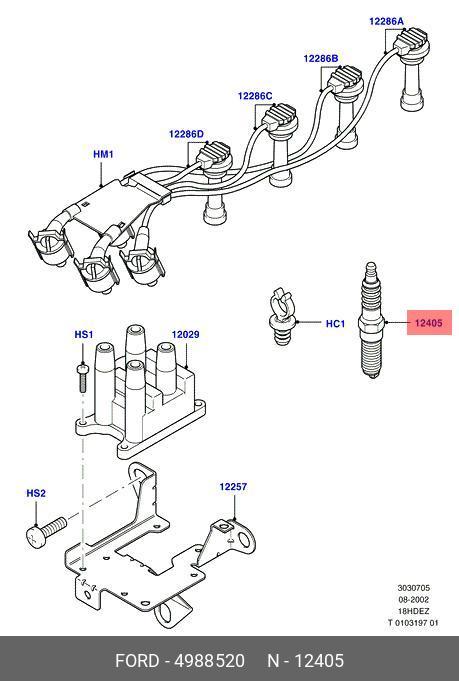 12286A

12286B

12286C

12286D

HM1

HC1

12405

HS1

12029

HS2

12257

3030705
08-2002
18HDEZ
T 0103197 01

FORD - 4988520 N - 12405