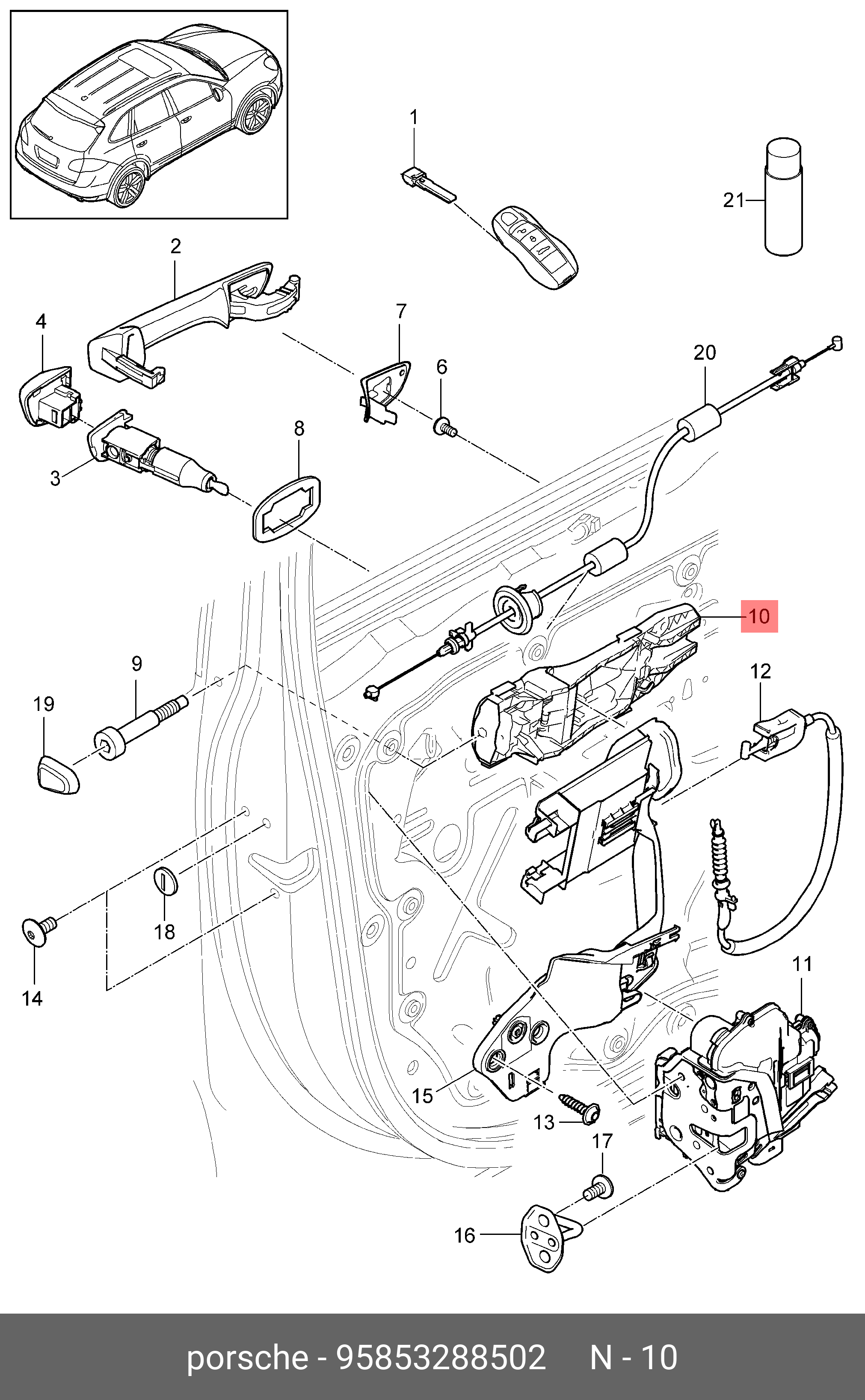 1

21

2

4

7

6

20

8

3

10

9

19

12

18

14

11

15

13

17

16

porsche - 95853288502 N - 10