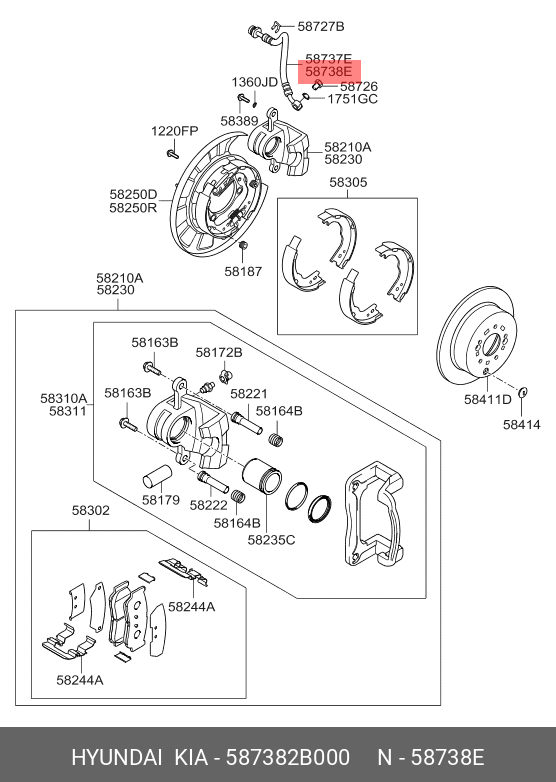 58727B
58737E
58738E
1360JD
58726
1751GC
58389
1220FP
58210A
58230
58250D
58250R
58305
58187
58210A
58230
58163B
58172B
58310A
58311
58163B
58221
58164B
58411D
58414
58179
58222
58164B
58235C
58302
58244A
58244A
HYUNDAI KIA - 587382B000 N - 58738E