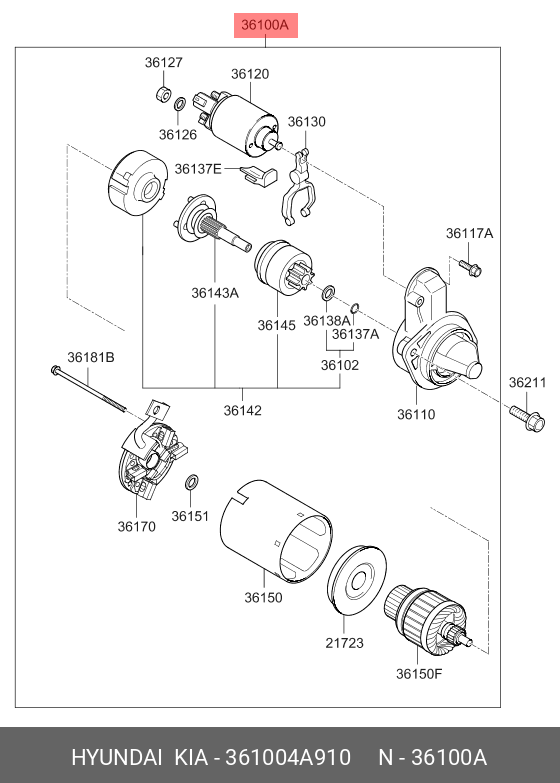 36100A

36127
36120
36126
36130
36137E
36117A
36143A
36145
36138A
36137A
36102
36181B
36142
36110
36211
36170
36151
36150
21723
36150F

HYUNDAI KIA - 361004A910 N - 36100A