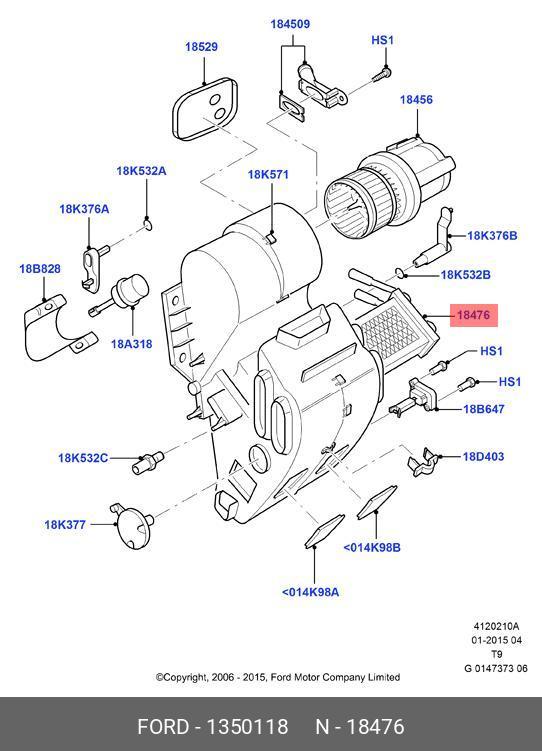 184509
18529
HS1
18456
18K532A
18K571
18K376A
18K376B
18B828
18K532B
18476
18A318
HS1
HS1
18B647
18K532C
18D403
18K377
<014K98B
<014K98A

4120210A
01-2015 04
T9
G 0147373 06

©Copyright, 2006 - 2015, Ford Motor Company Limited

FORD - 1350118 N - 18476