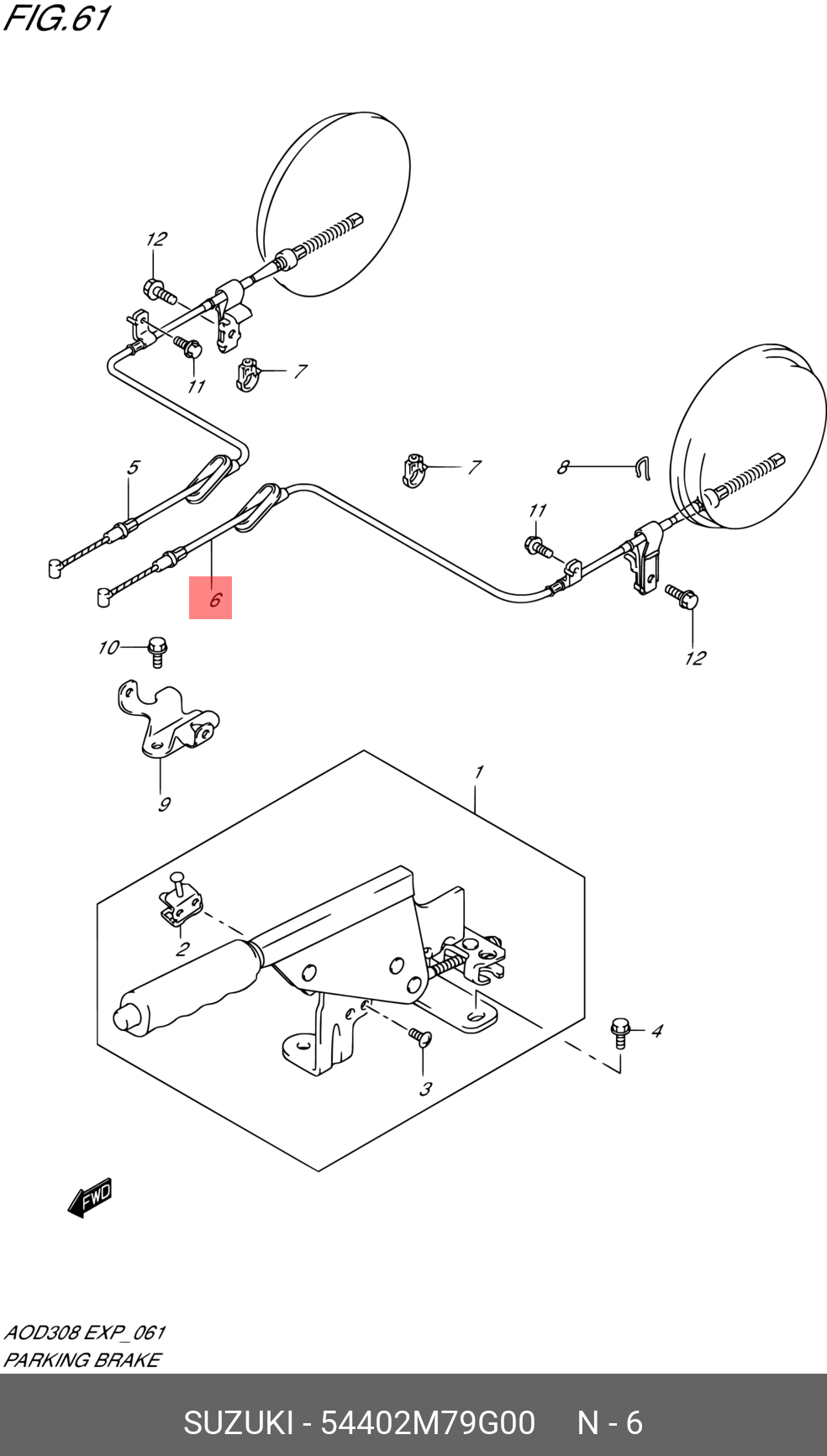 FIG.61

12

11

7

5

7

8

11

6

12

10

9

1

2

3

4

FWD

AOD308 EXP_061
PARKING BRAKE

SUZUKI - 54402M79G00 N - 6