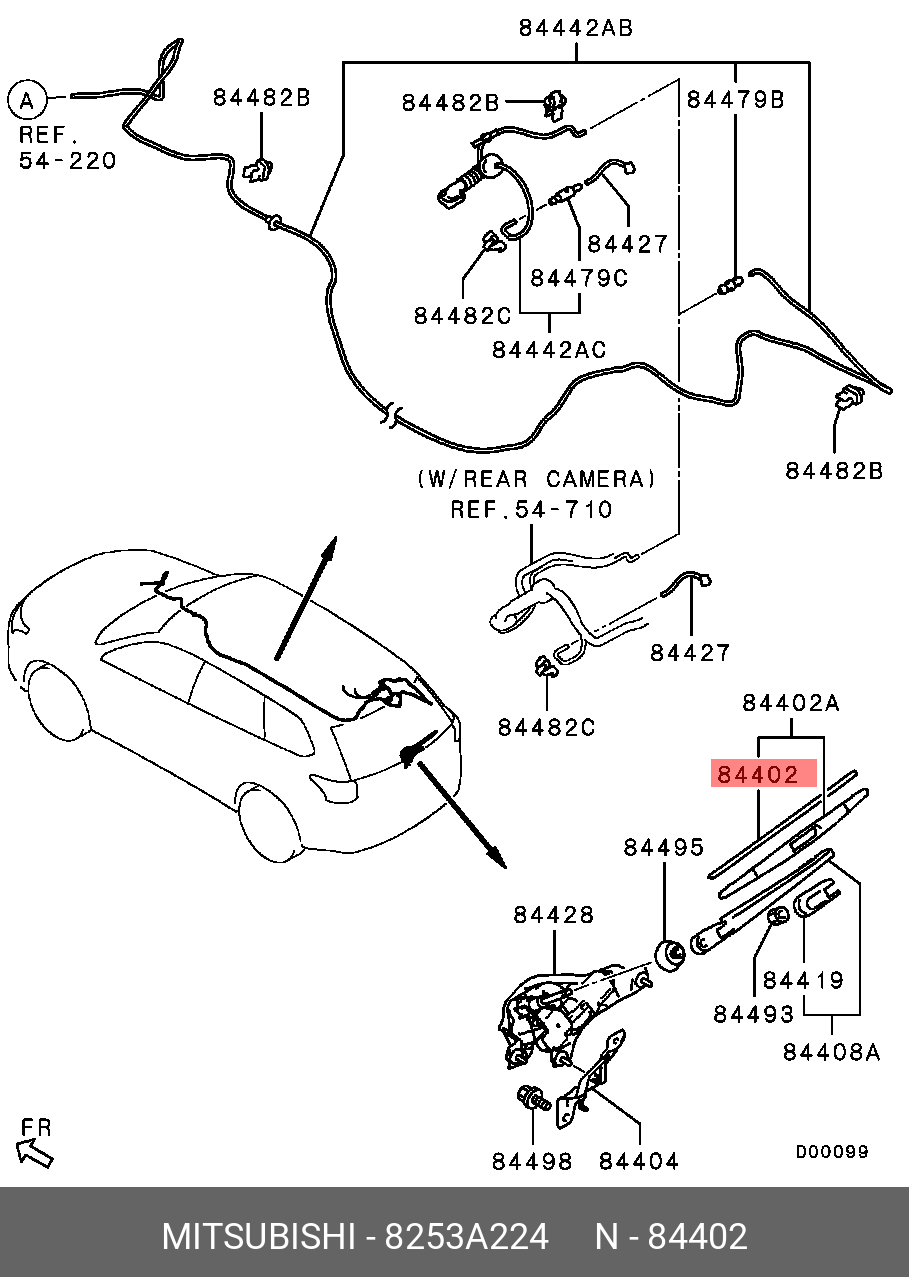 84442AB

A

REF.
54-220

84482B

84482B

84479B

84427

84479C

84482C

84442AC

84482B

(W/REAR CAMERA)
REF.54-710

84427

84482C

84402A

84402

84495

84428

84419

84493

84408A

84498

84404

FR

D00099

MITSUBISHI - 8253A224 N - 84402