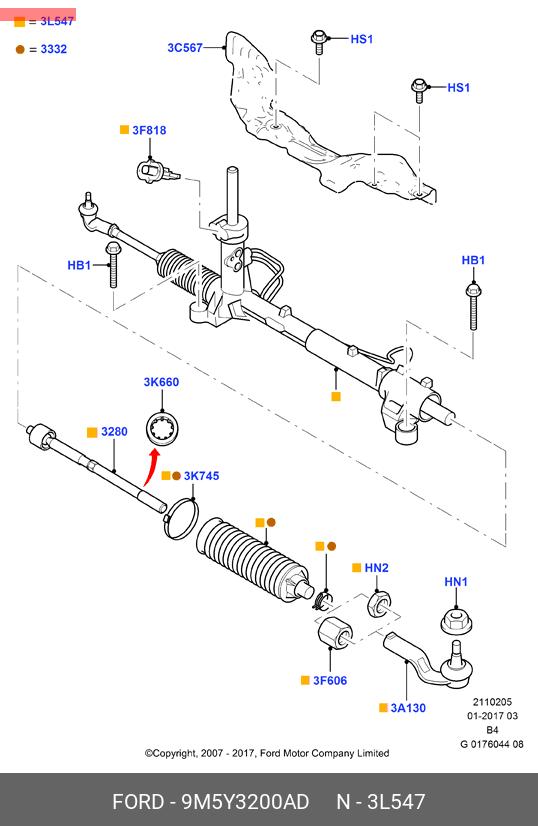 = 3L547
= 3332
3C567
HS1
HS1
3F818
HB1
HB1
3K660
3280
3K745
HN2
HN1
3F606
3A130
2110205
01-2017 03
B4
G 0176044 08
©Copyright, 2007 - 2017, Ford Motor Company Limited
FORD - 9M5Y3200AD N - 3L547