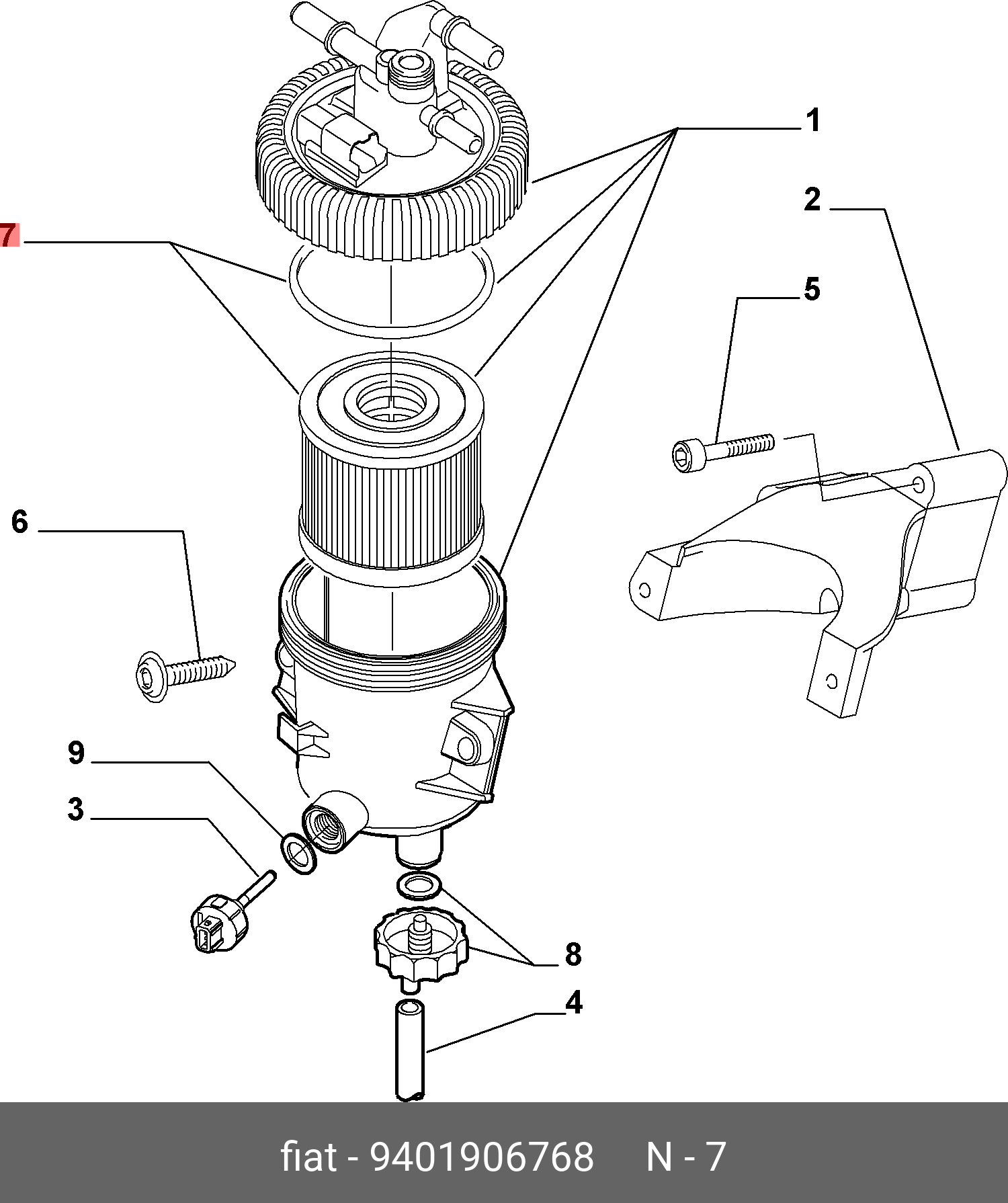 1
2
7
5
6
9
3
8
4

fiat - 9401906768 N - 7