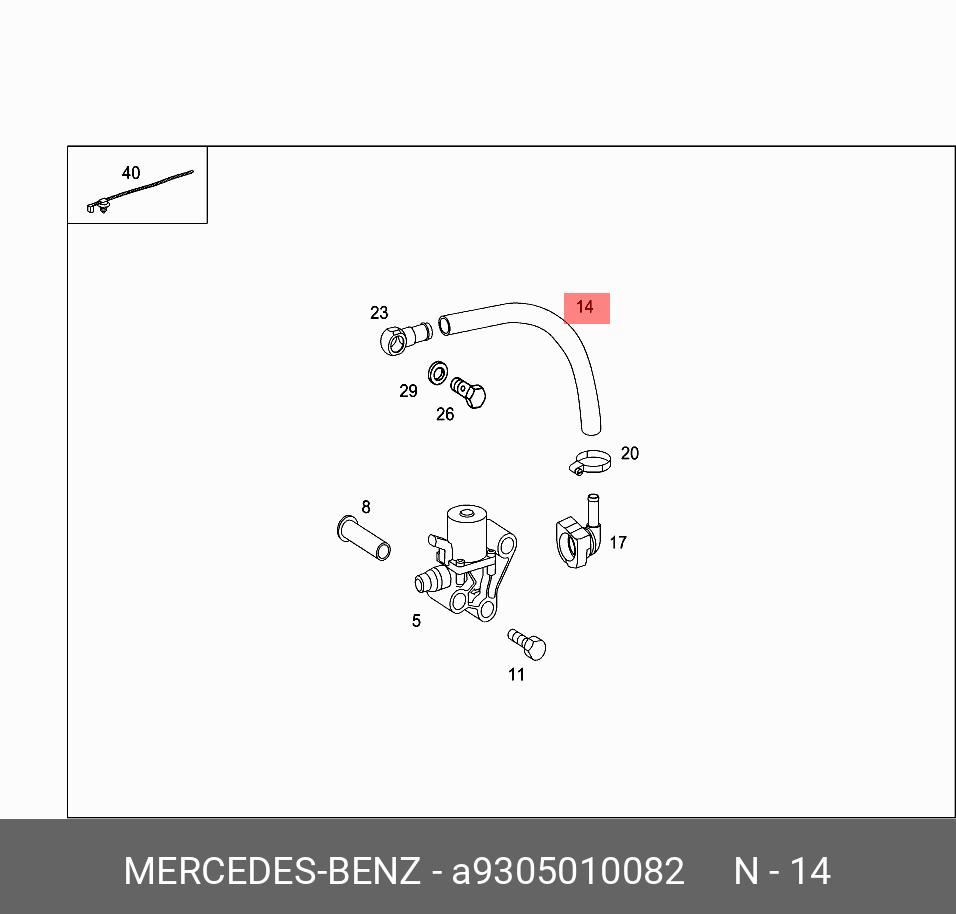 40

23

14

29

26

20

8

17

5

11

MERCEDES-BENZ - a9305010082 N - 14