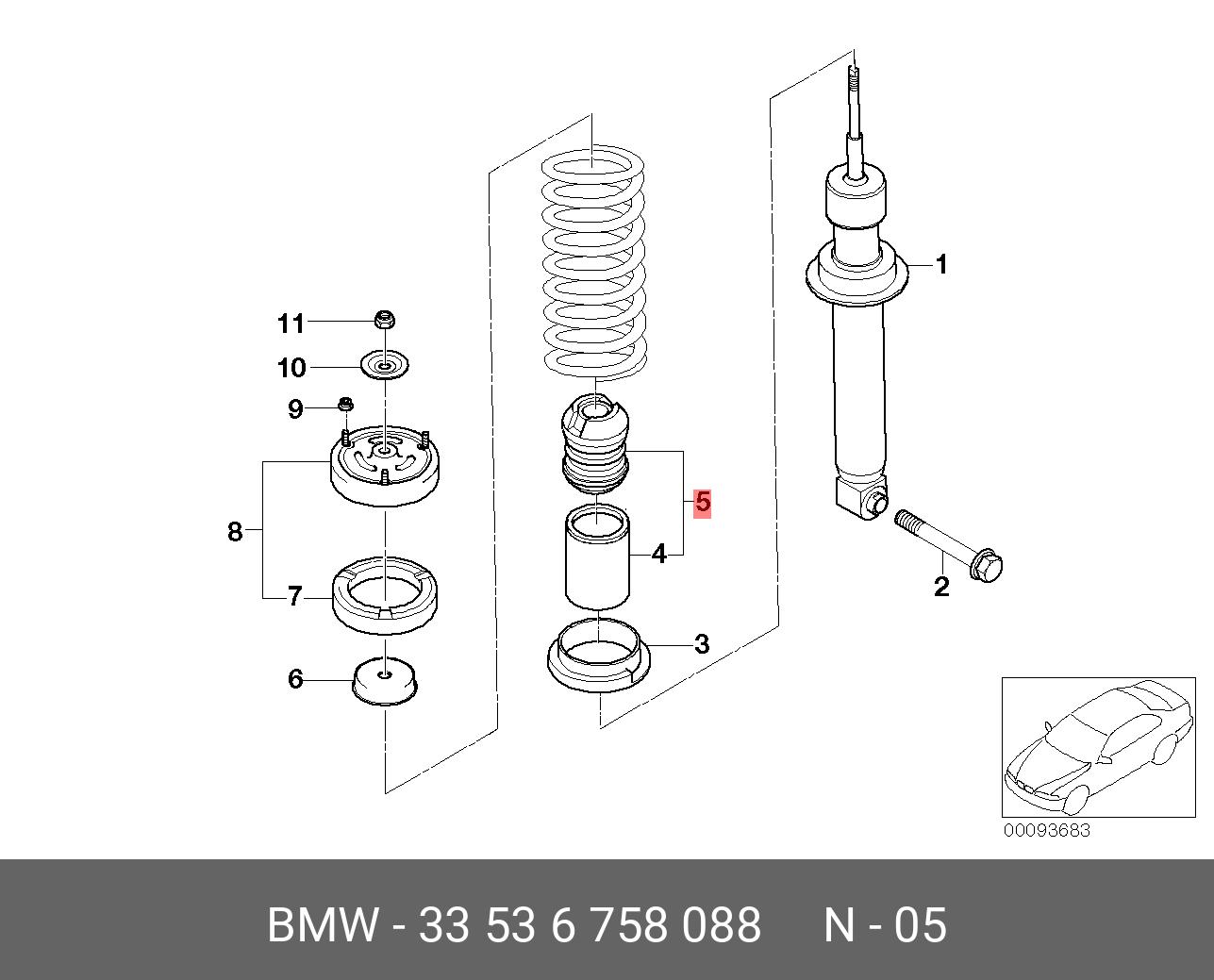 11
10
9
8
7
6
5
4
3
1
2
00093683

BMW - 33 53 6 758 088 N - 05