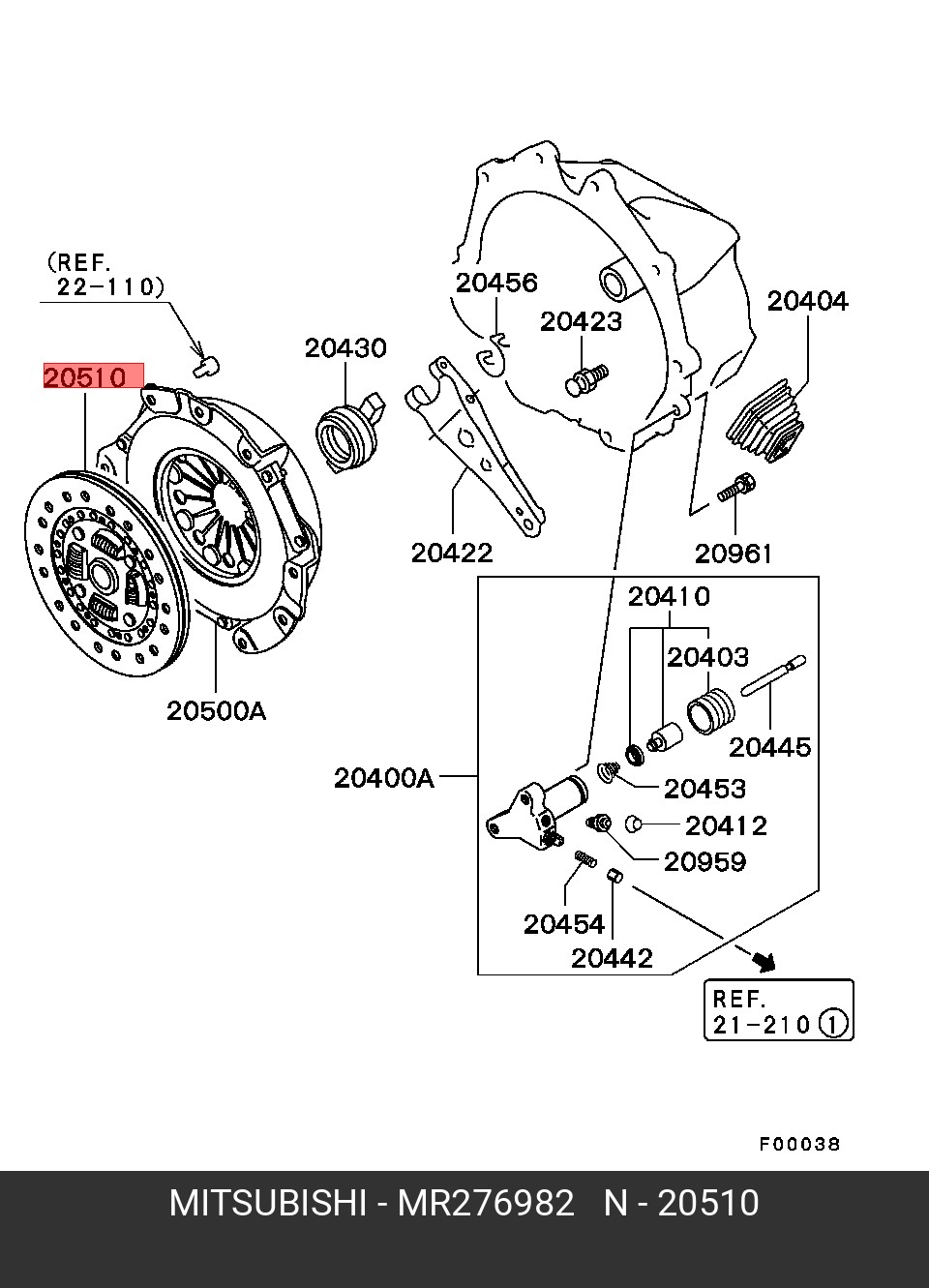 (REF.
22-110)

20510

20430

20456

20423

20404

20422

20961

20500A

20410

20403

20445

20400A

20453

20412

20959

20454

20442

REF.
21-210 ①

F00038

MITSUBISHI - MR276982 N - 20510