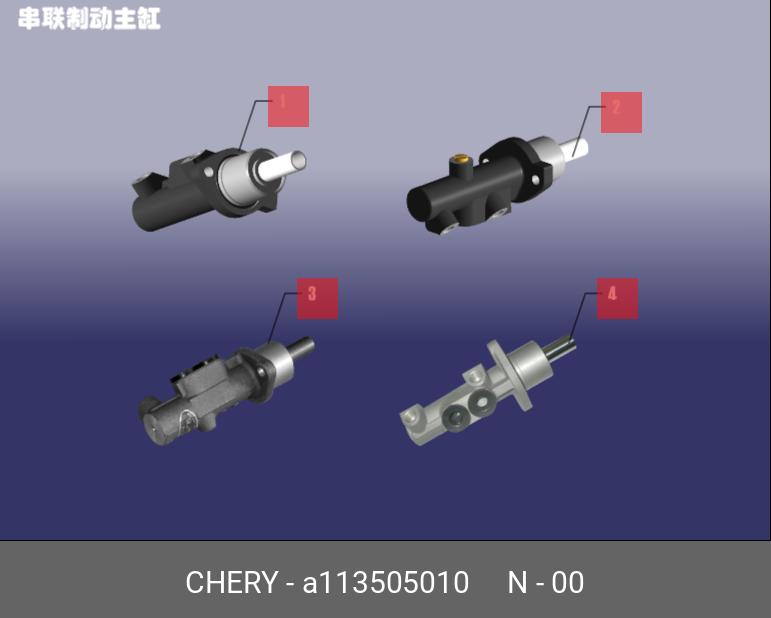 串联制动主缸

1

2

3

4

CHERY - a113505010 N - 00