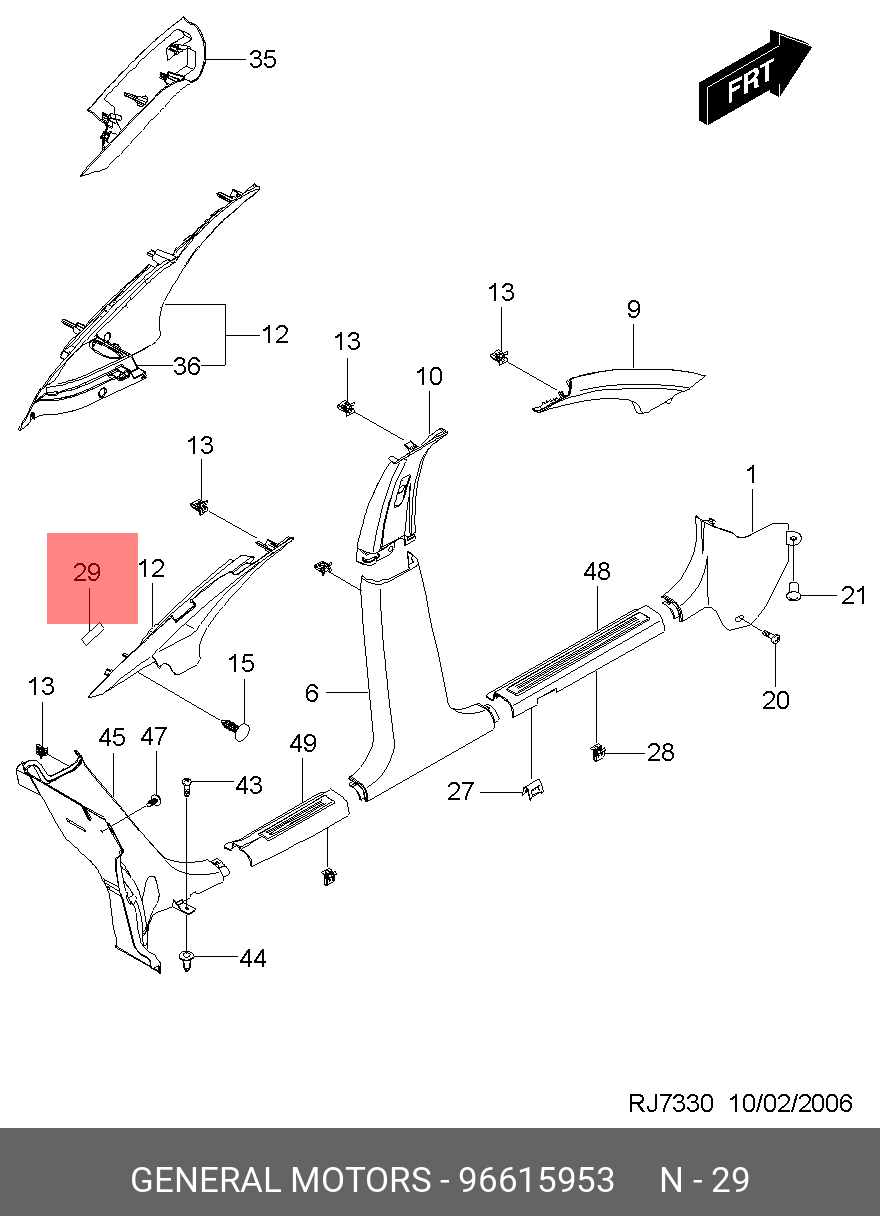 35

FRT

12

36

13

9

13

10

13

1

29

12

48

21

15

6

20

13

45

47

49

43

28

27

44

RJ7330 10/02/2006

GENERAL MOTORS - 96615953 N - 29