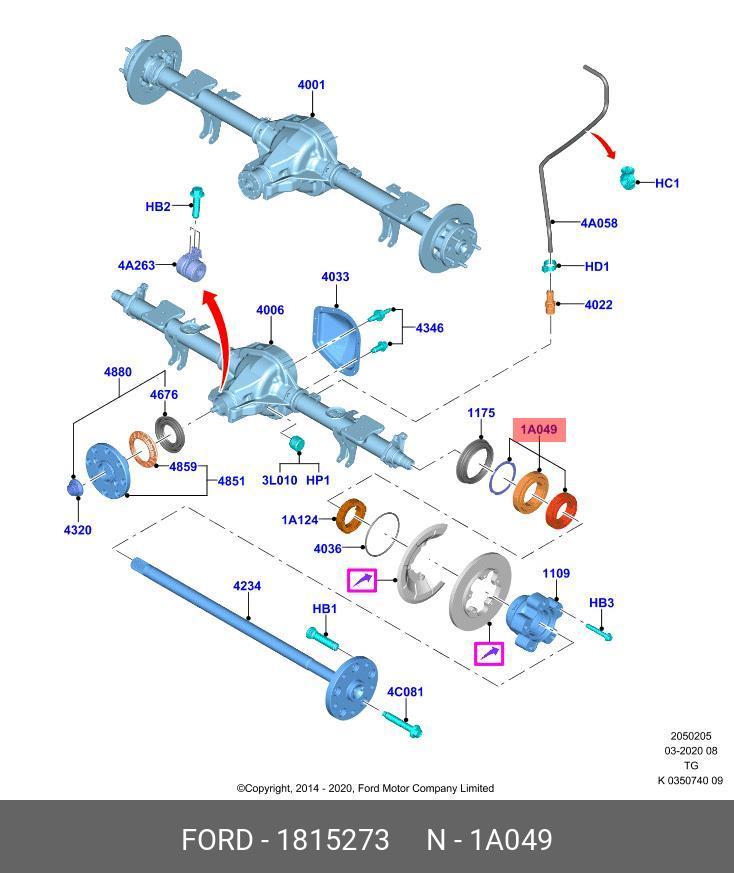 4001

HC1

HB2

4A058

4A263

HD1

4033

4006

4022

4346

4880

4676

1175

1A049

4859

4851

3L010

HP1

4320

1A124

4036

1109

4234

HB1

HB3

4C081

2050205
03-2020 08
TG
K 0350740 09

©Copyright, 2014 - 2020, Ford Motor Company Limited

FORD - 1815273 N - 1A049