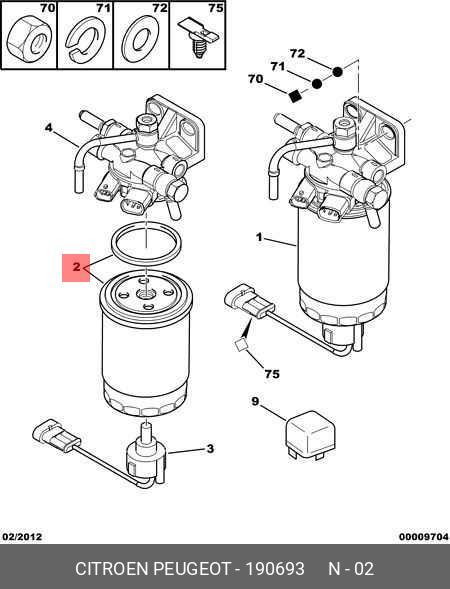 70 71 72 75

72
71
70

4

1

2

75

9

3

02/2012

00009704

CITROEN PEUGEOT - 190693 N - 02