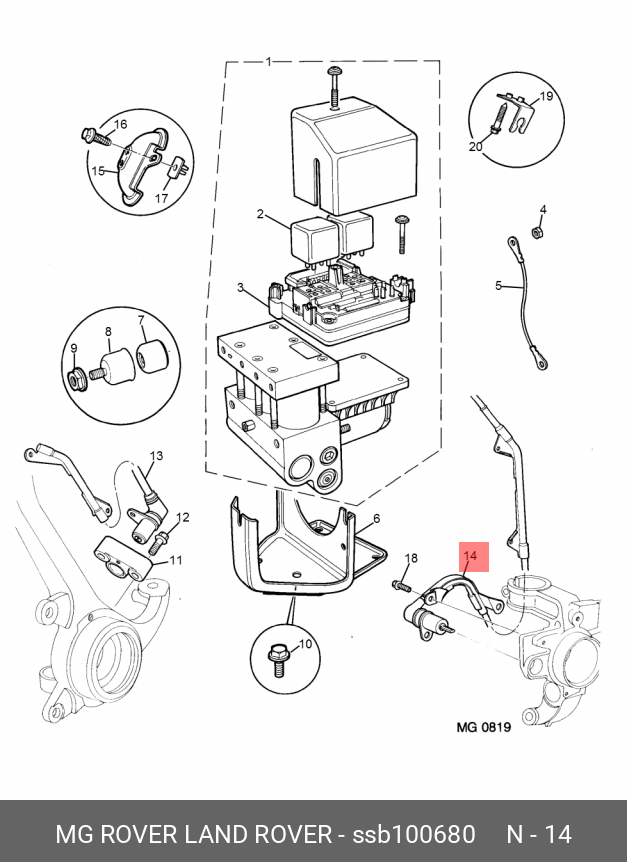 1
16
15
17
19
20
2
4
5
3
9
8
7
13
12
11
6
18
14
10
MG 0819
MG ROVER LAND ROVER - ssb100680 N - 14