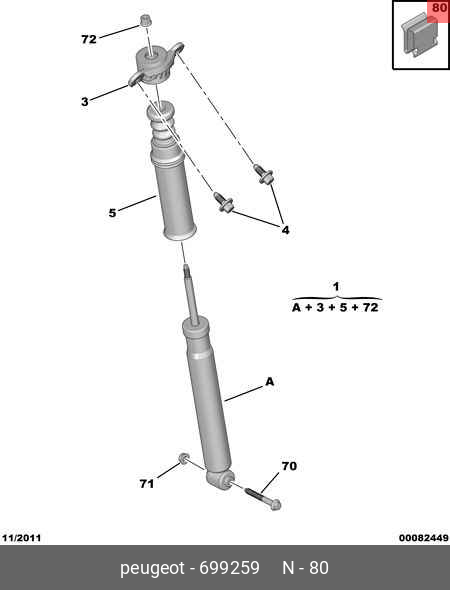 80

72

3

5

4

1
A + 3 + 5 + 72

A

70

71

11/2011

00082449

peugeot - 699259 N - 80