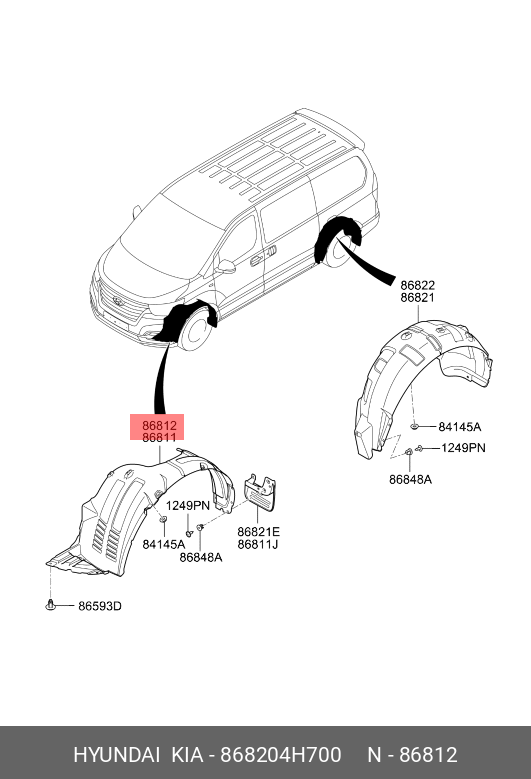 86822
86821

84145A

1249PN

86848A

86812
86811

1249PN

84145A

86848A

86821E
86811J

86593D

HYUNDAI KIA - 868204H700 N - 86812