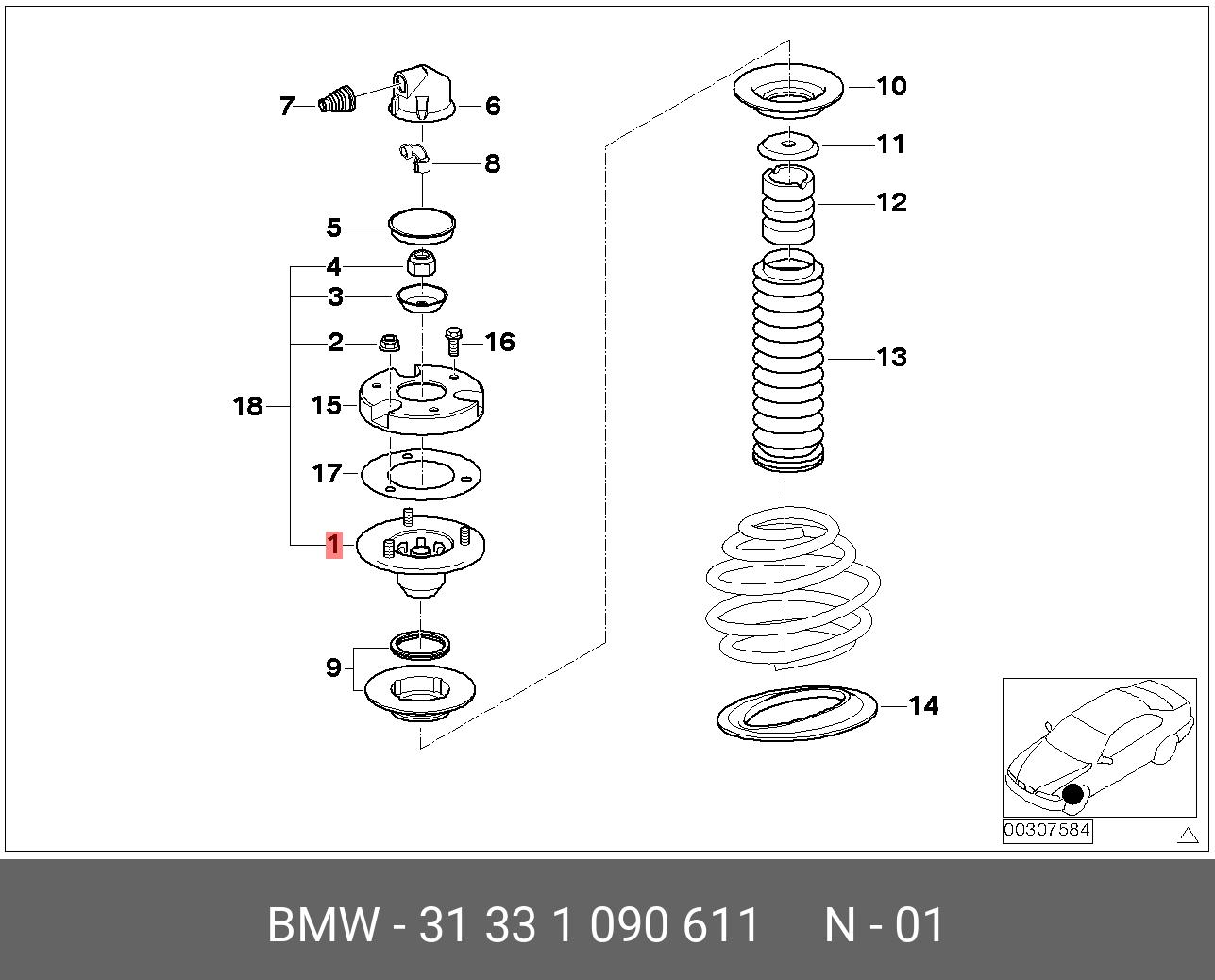 7
6
8
5
4
3
2
16
18
15
17
1
9
10
11
12
13
14
00307584

BMW - 31 33 1 090 611 N - 01