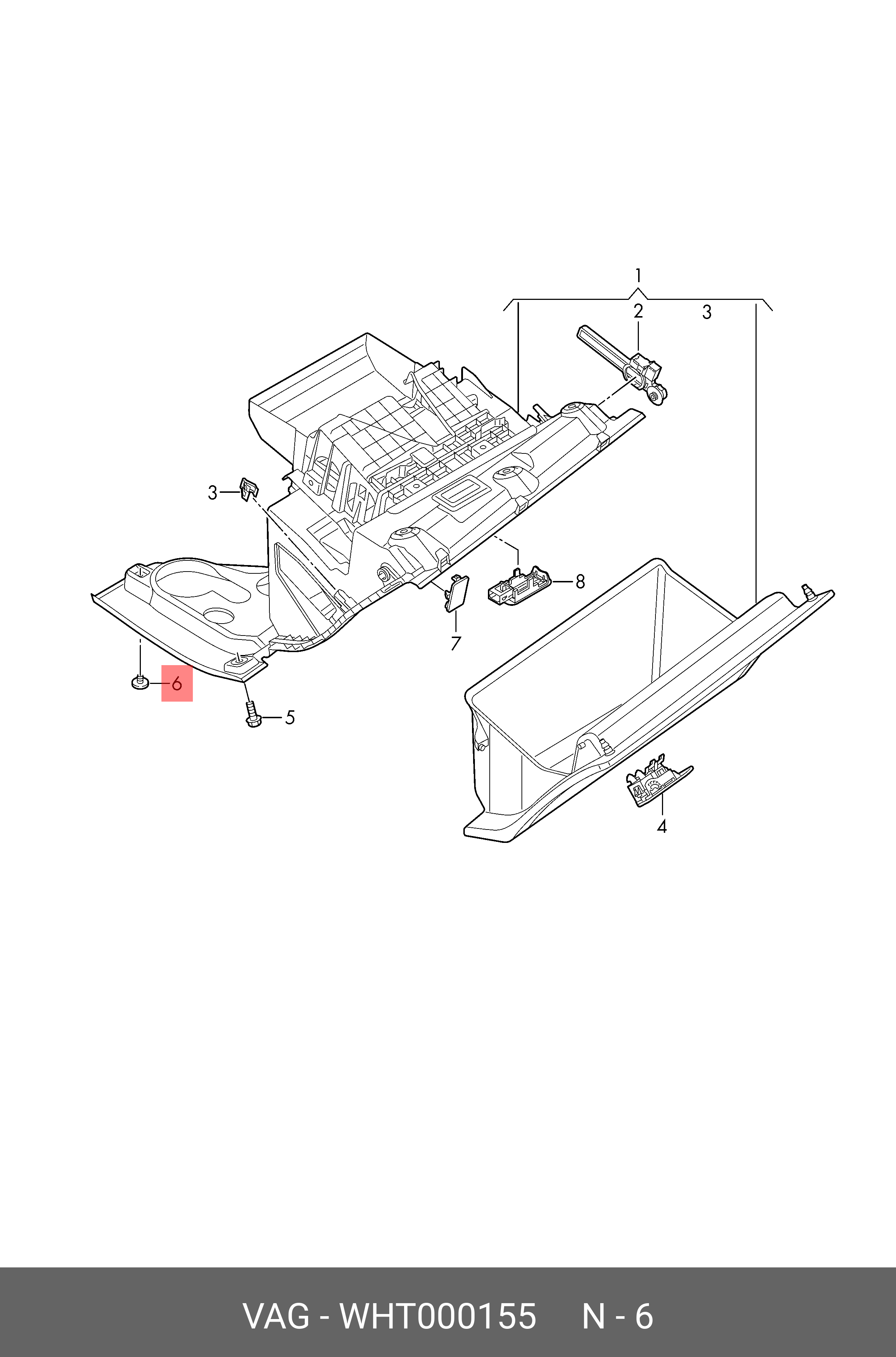 1
2
3
3
8
7
6
5
4

VAG - WHT000155 N - 6