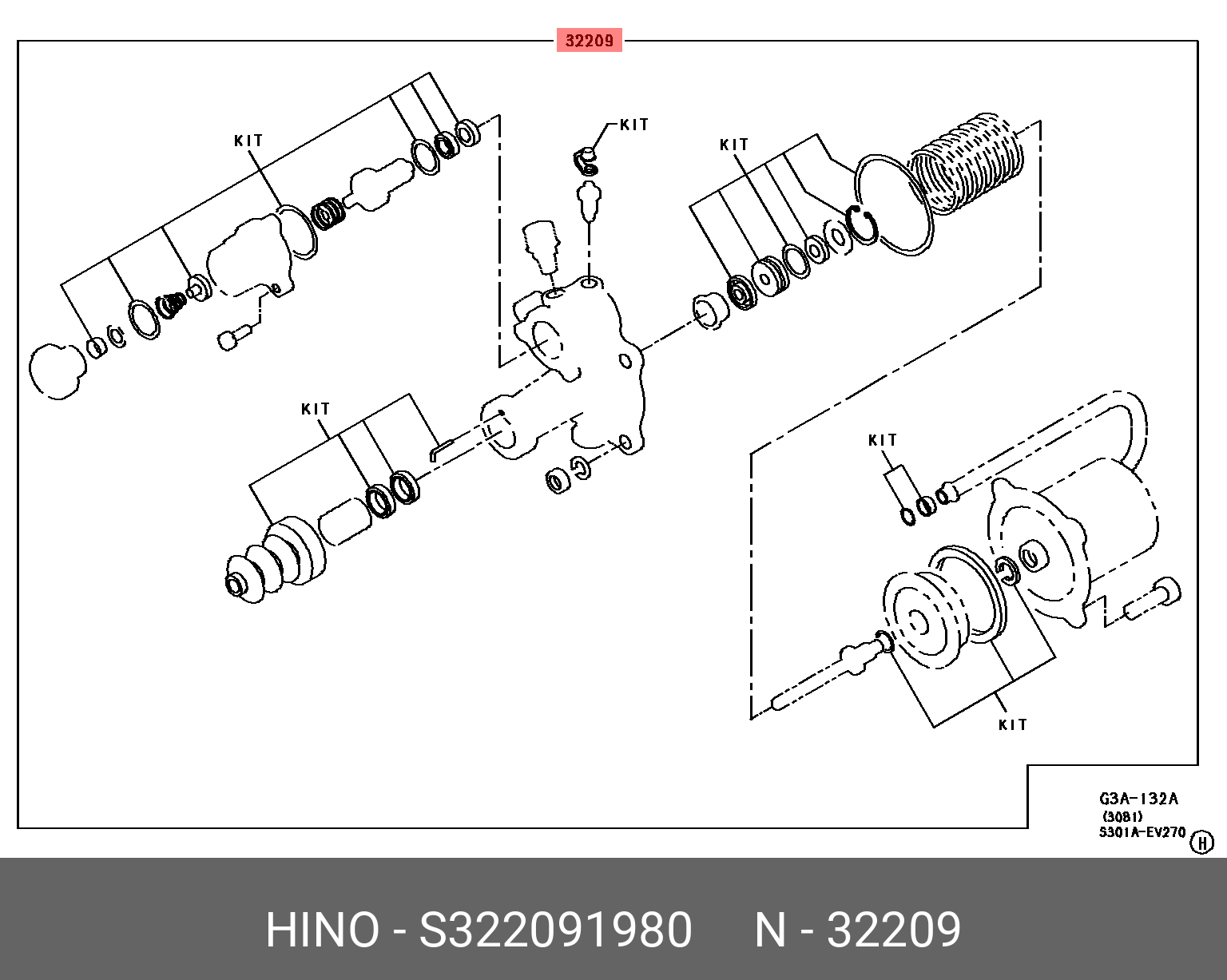 32209

KIT

KIT

KIT

KIT

KIT

KIT

G3A-132A
(3081)
S301A-EV270
H

HINO - S322091980 N - 32209