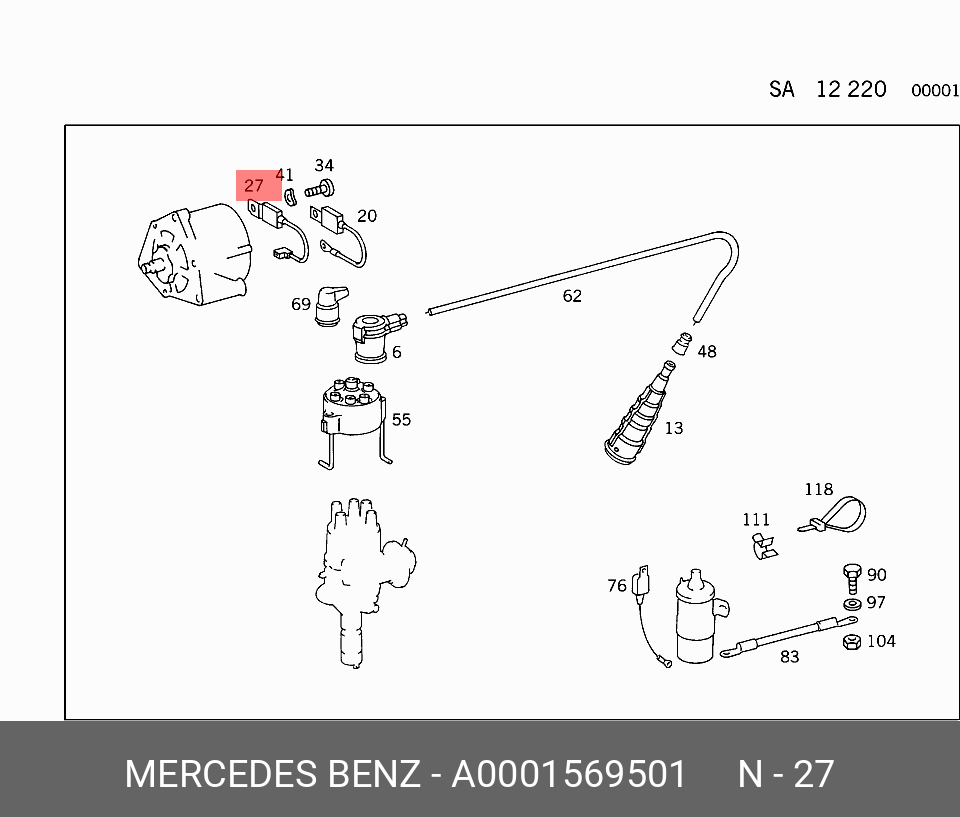 SA 12 220 00001

27
41
34
20
69
6
62
48
55
13
118
111
76
90
97
104
83

MERCEDES BENZ - A0001569501 N - 27