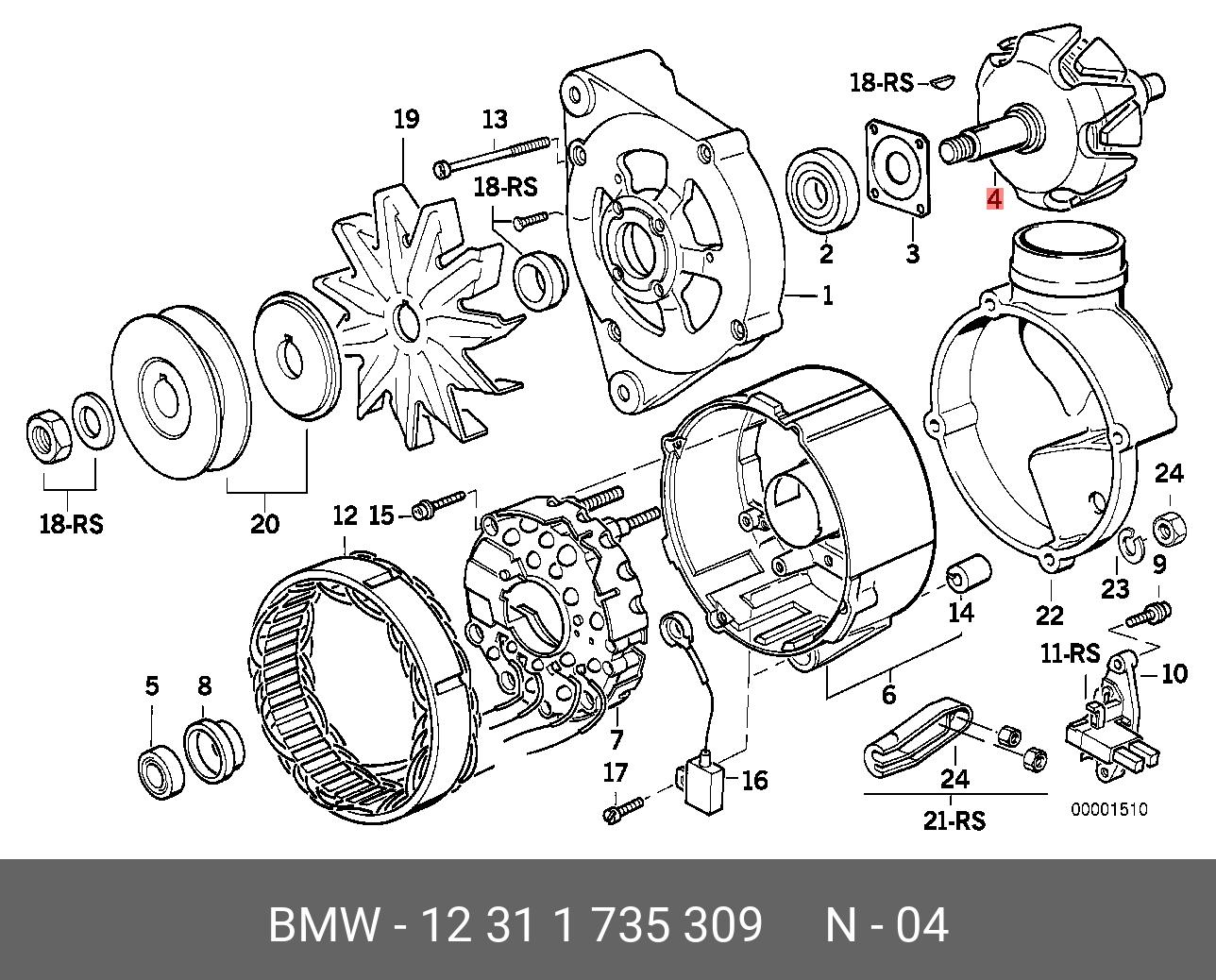 18-RS
19
13
18-RS
4
2
3
1
18-RS
20
12
15
24
23
9
22
14
11-RS
10
5
8
7
6
17
16
24
21-RS
00001510

BMW - 12 31 1 735 309     N - 04