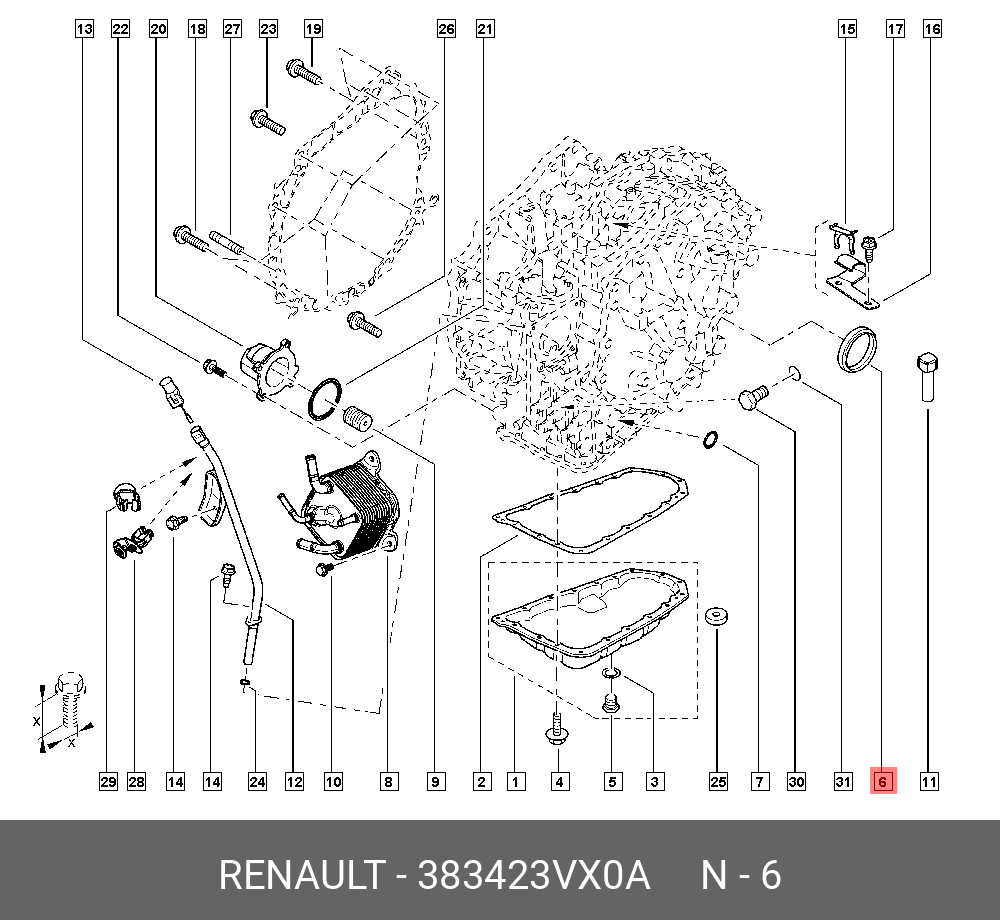 13 22 20 18 27 23 19 26 21 15 17 16

X
X

29 28 14 14 24 12 10 8 9 2 1 4 5 3 25 7 30 31 6 11

RENAULT - 383423VX0A N - 6