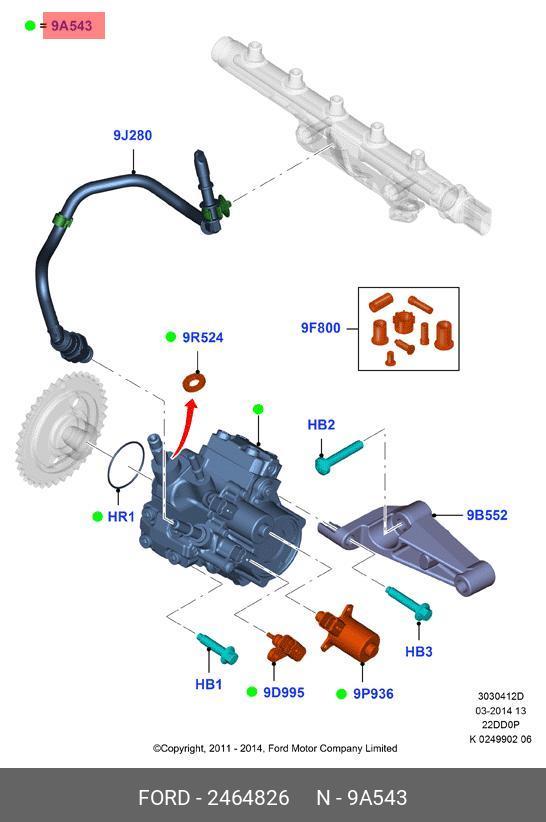 = 9A543

9J280

9F800

9R524

HB2

HR1

9B552

HB3

HB1

9D995

9P936

3030412D
03-2014 13
22DD0P
K 0249902 06

©Copyright, 2011 - 2014, Ford Motor Company Limited

FORD - 2464826 N - 9A543