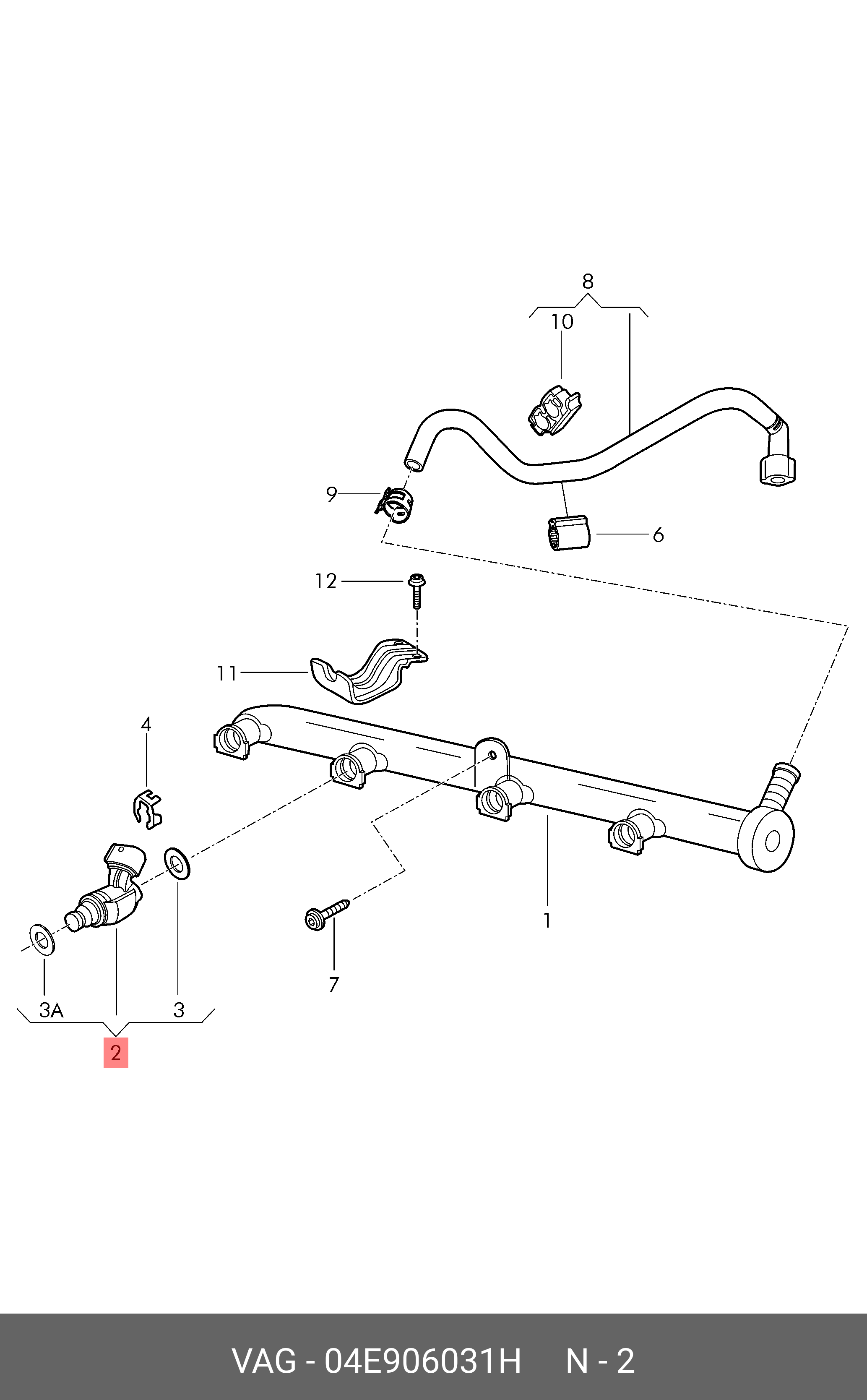 8
10
9
6
12
11
4
1
7
3A
3
2

VAG - 04E906031H N - 2