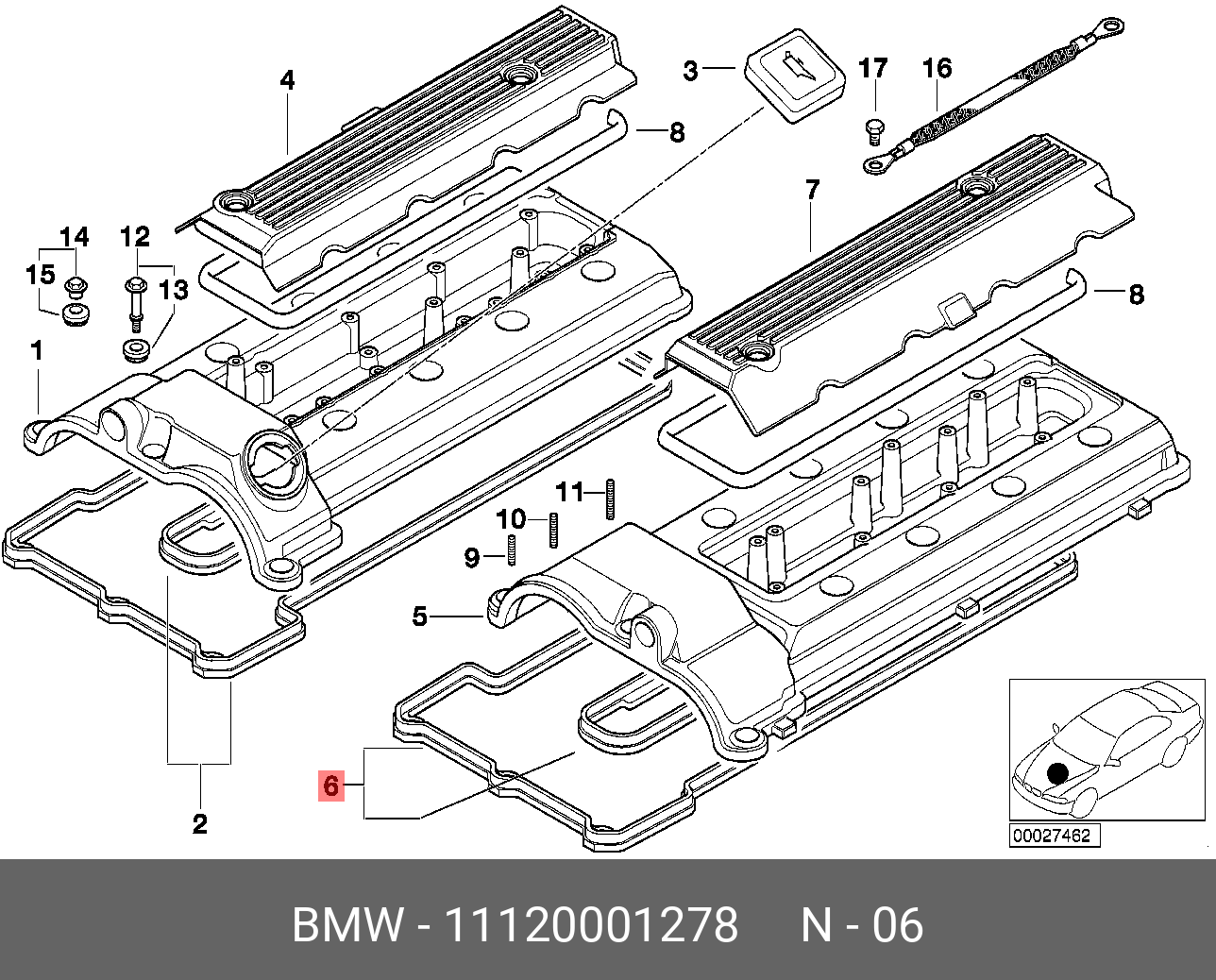 4
3
17
16
8
7
14
12
15
13
8
1
11
10
9
5
6
2
00027462

BMW - 11120001278 N - 06