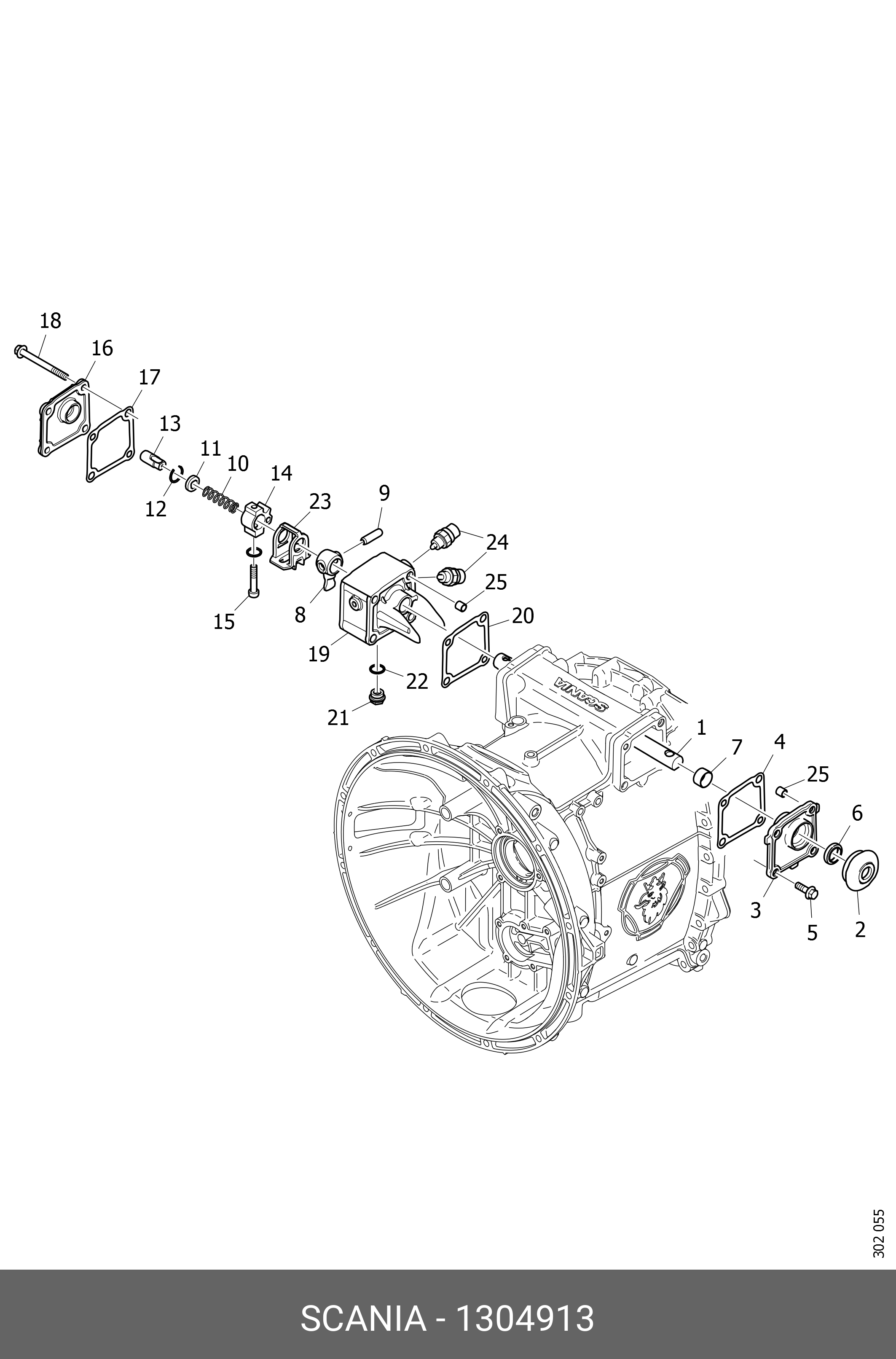 18
16
17
13
11
10
14
12
23
9
24
25
15
8
20
19
22
21
SCANIA
1
7
4
25
6
3
5
2
302 055
SCANIA - 1304913