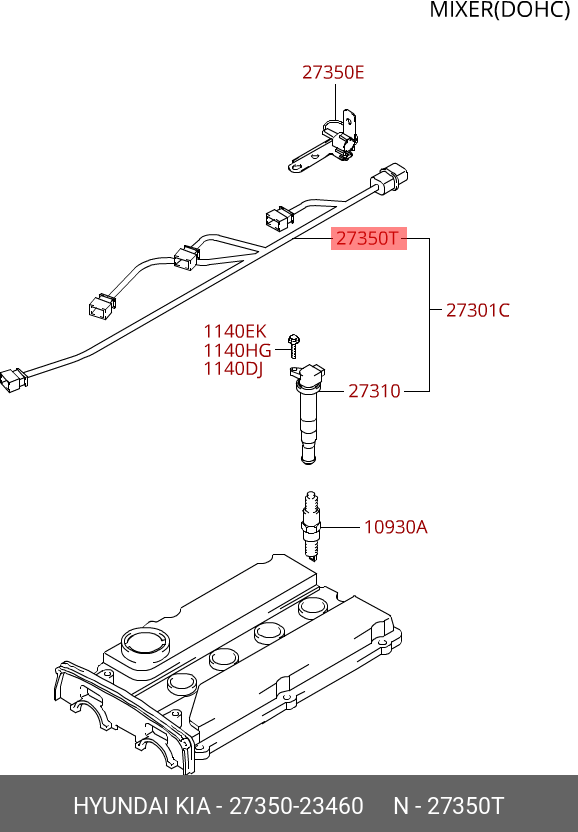 MIXER(DOHC)

27350E

27350T

27301C

1140EK
1140HG
1140DJ

27310

10930A

HYUNDAI KIA - 27350-23460 N - 27350T