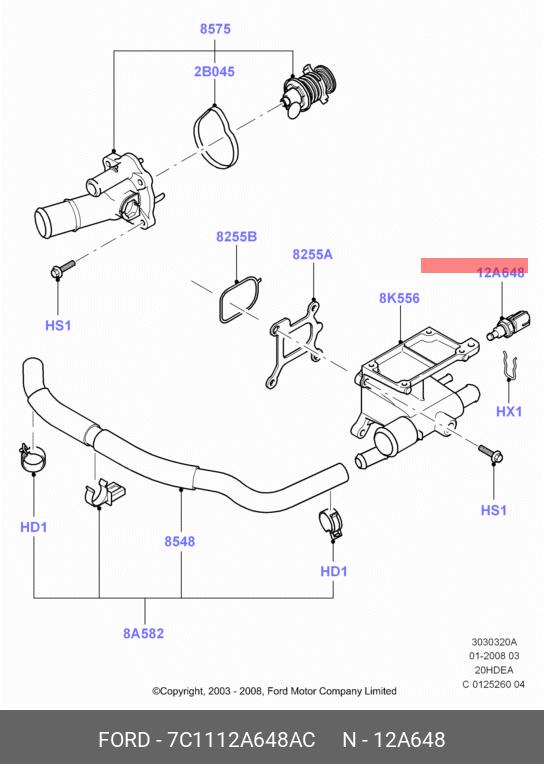 8575

2B045

8255B

8255A

12A648

8K556

HS1

HX1

HS1

HD1

8548

HD1

8A582

3030320A
01-2008 03
20HDEA
C 0125260 04

©Copyright, 2003 - 2008, Ford Motor Company Limited

FORD - 7C1112A648AC N - 12A648