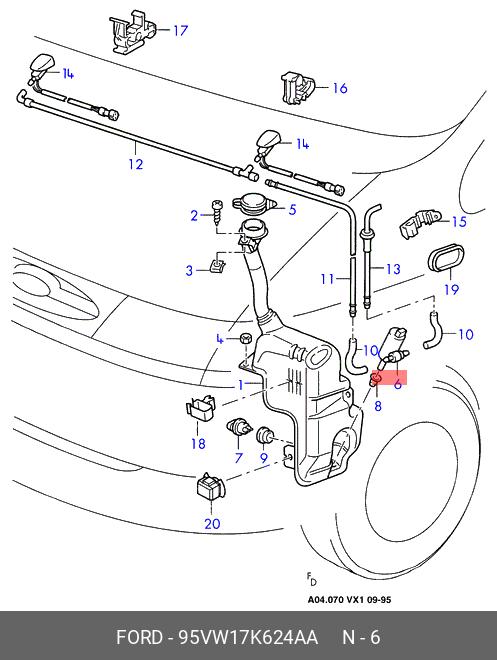 17
14
16
12
14
2
5
15
3
11
13
19
4
10
10
1
6
8
18
7
9
20
F
D
A04.070 VX1 09-95
FORD - 95VW17K624AA N - 6