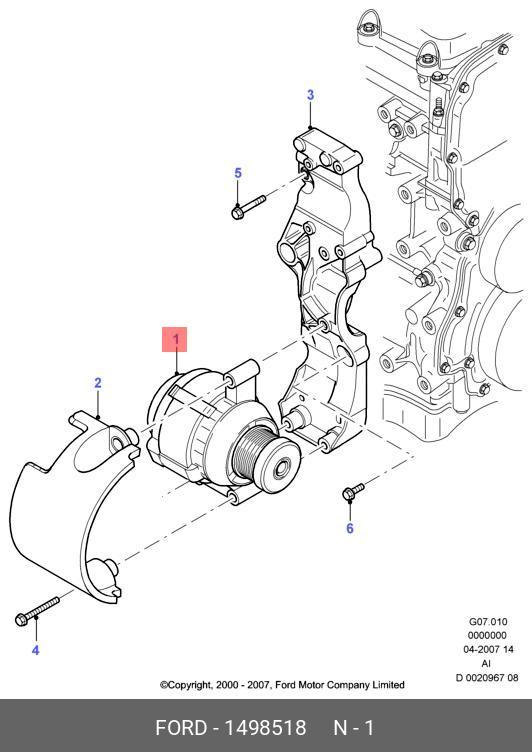 3

5

1

2

6

4

G07.010
0000000
04-2007 14
AI
D 0020967 08

©Copyright, 2000 - 2007, Ford Motor Company Limited

FORD - 1498518 N - 1