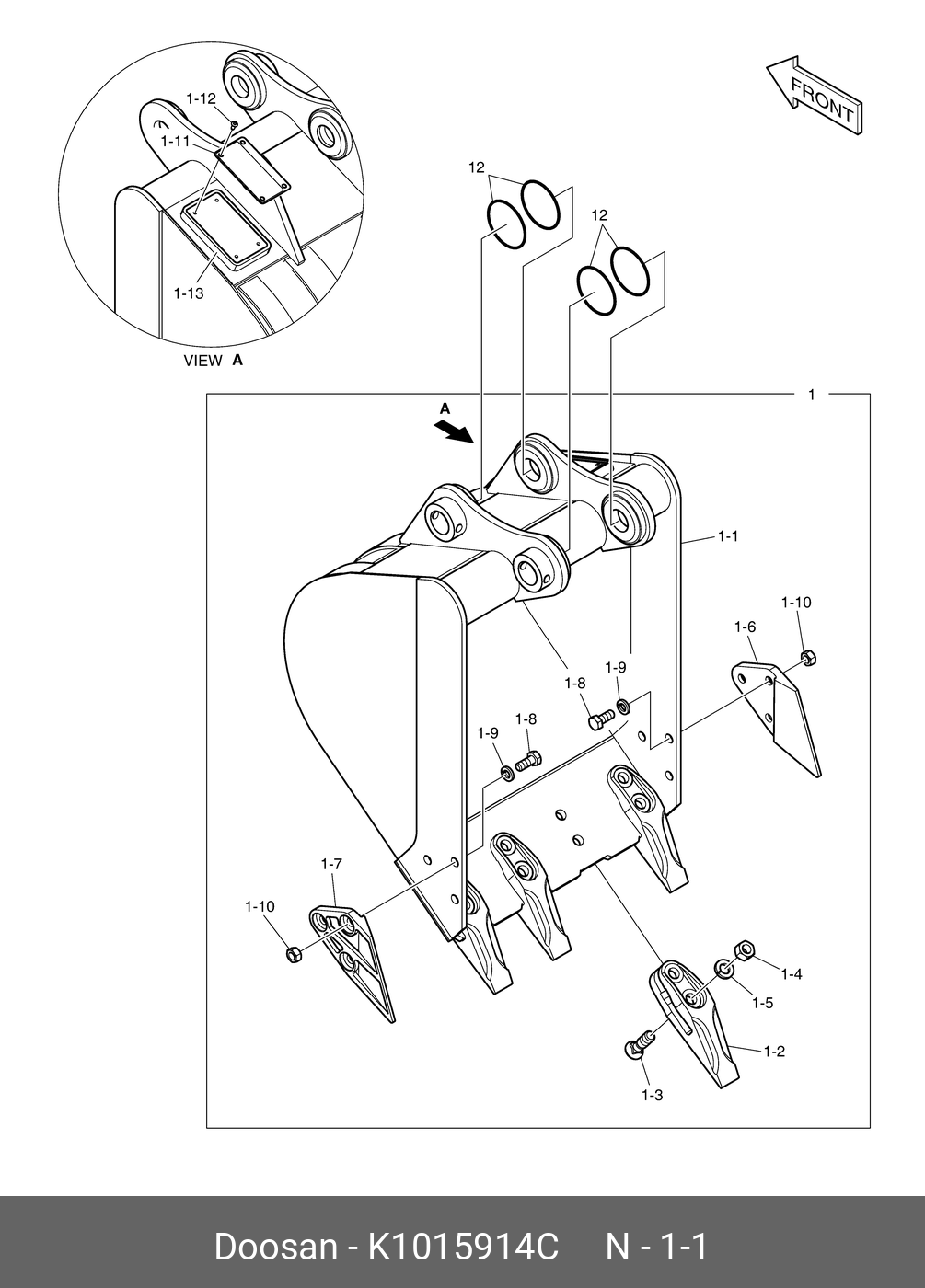 1-12
1-11
1-13
VIEW A
FRONT
12
12
1
A
1-1
1-10
1-6
1-9
1-8
1-8
1-9
1-7
1-10
1-4
1-5
1-2
1-3
Doosan - K1015914C N - 1-1