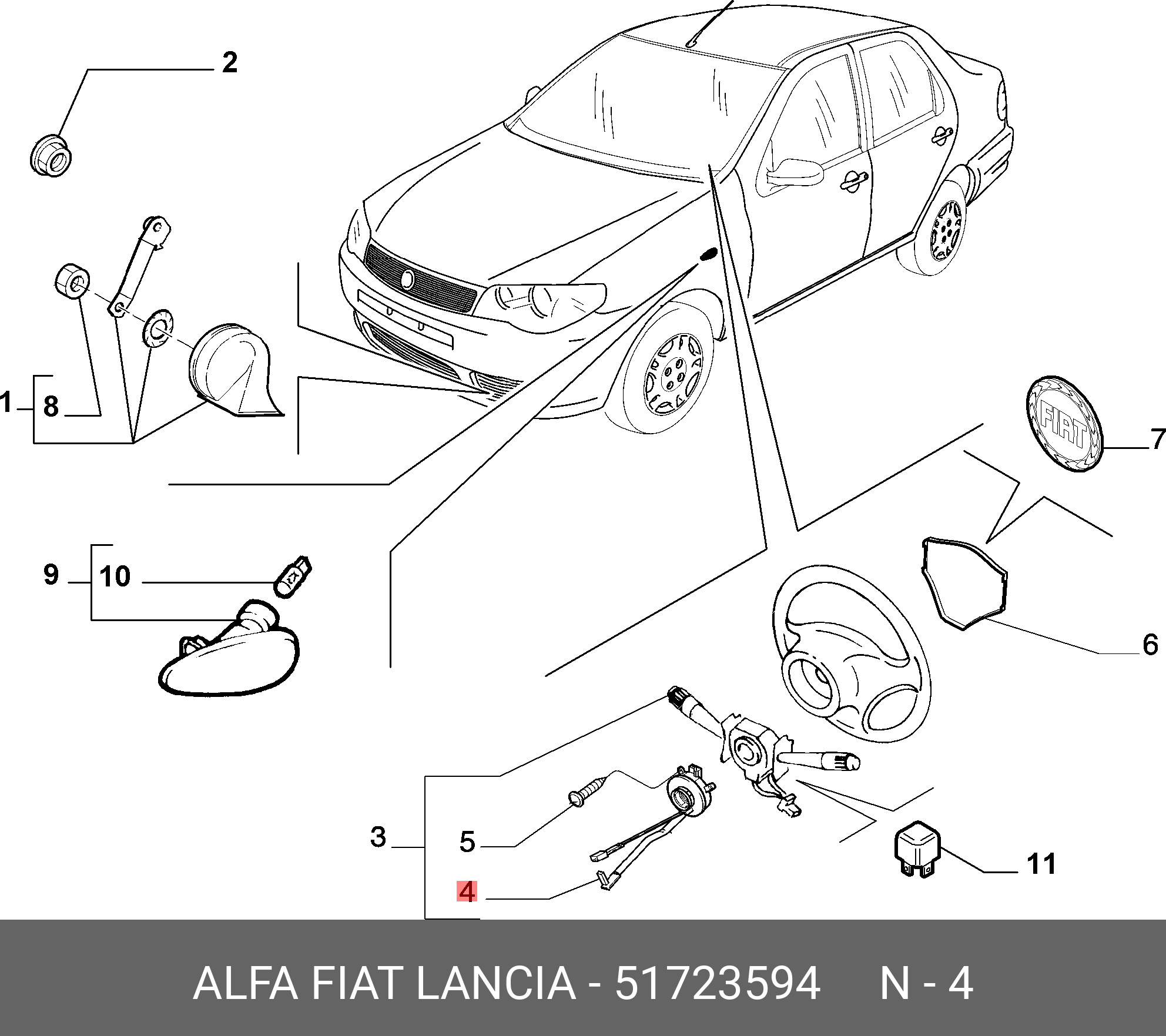 2

1
8

FIAT
7

9
10

6

3
5
4

11

ALFA FIAT LANCIA - 51723594 N - 4