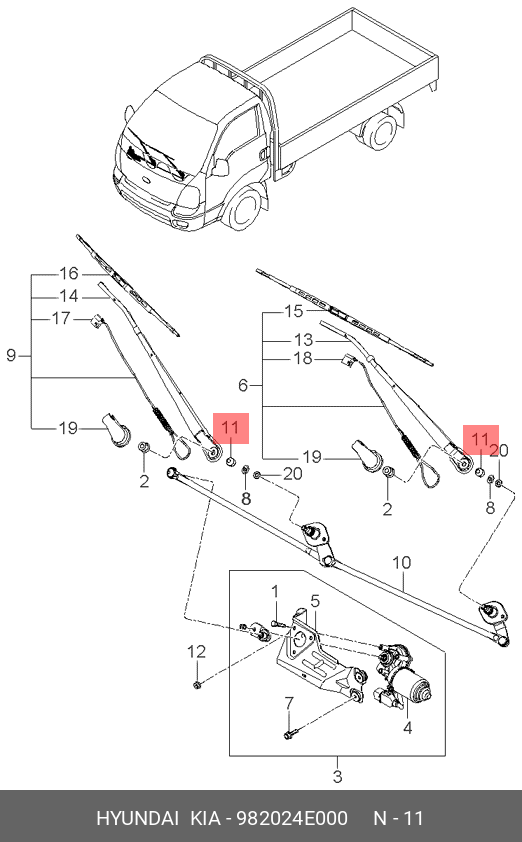 16
14
17
9
19
11
2
8
20
15
13
18
6
19
11
20
2
8
10
1
5
12
7
4
3
HYUNDAI KIA - 982024E000 N - 11