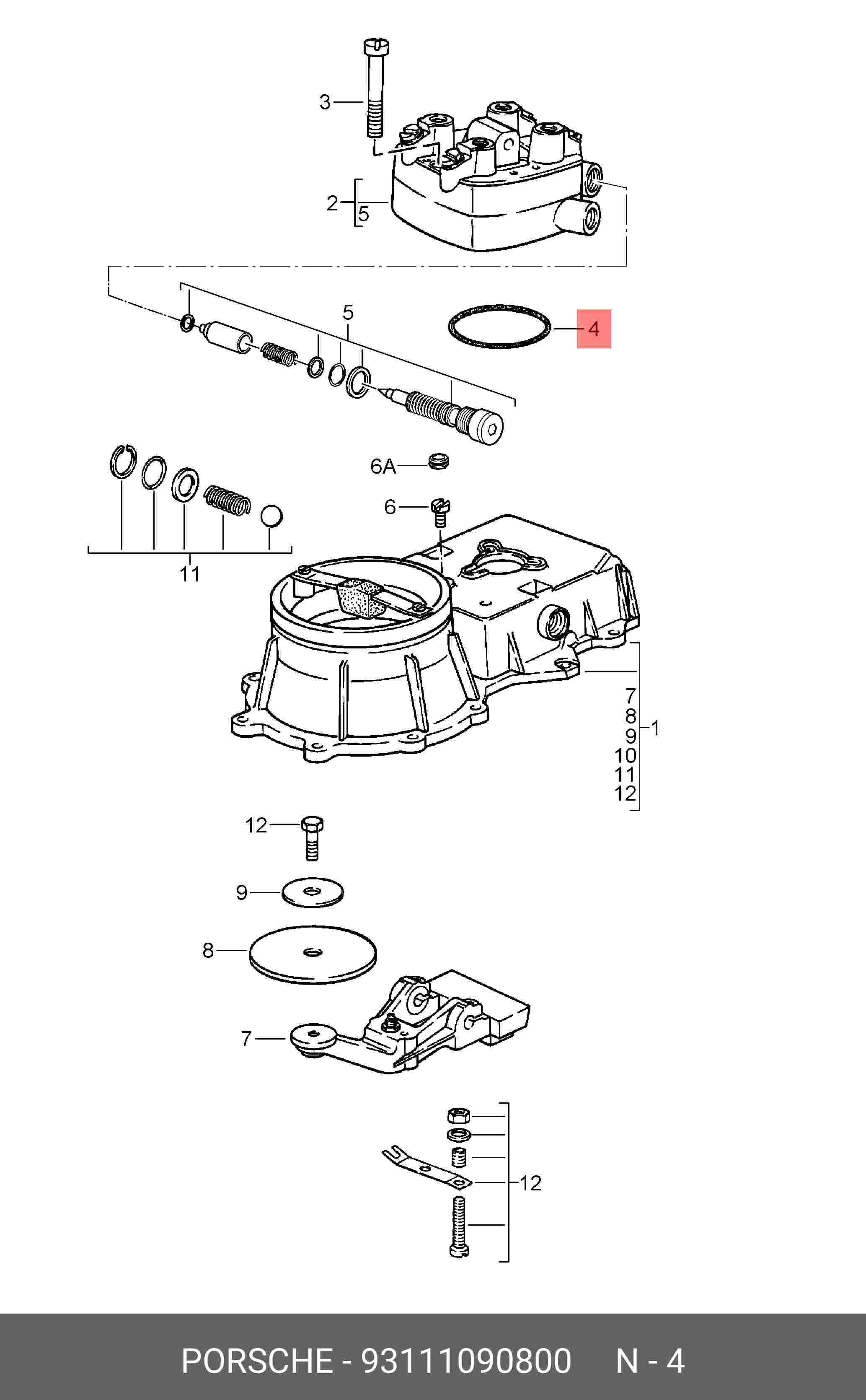 3
2
5
5
4
6A
6
11
7
8
9
10
11
12
1
12
9
8
7
12

PORSCHE - 93111090800 N - 4