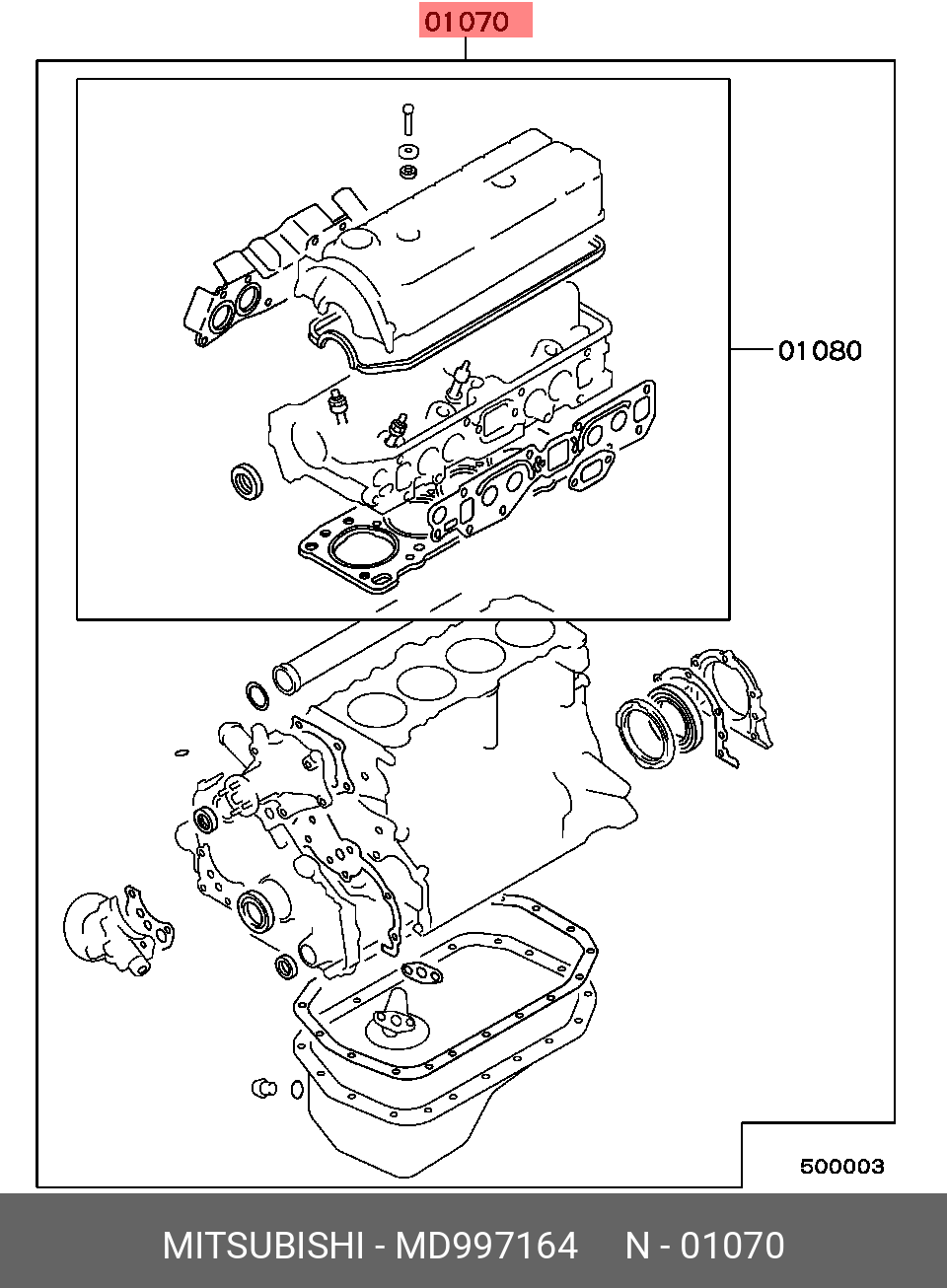 01070

01080

500003

MITSUBISHI - MD997164 N - 01070