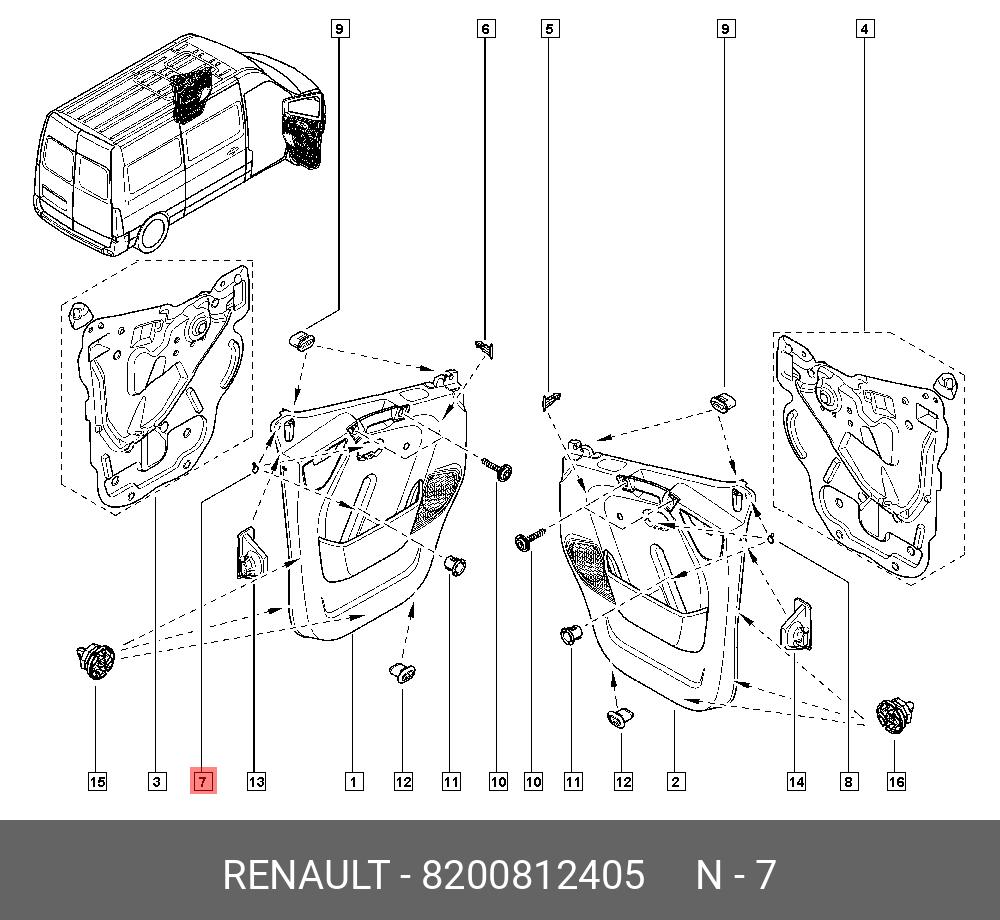 9
6
5
9
4
15
3
7
13
1
12
11
10
10
11
12
2
14
8
16

RENAULT - 8200812405 N - 7