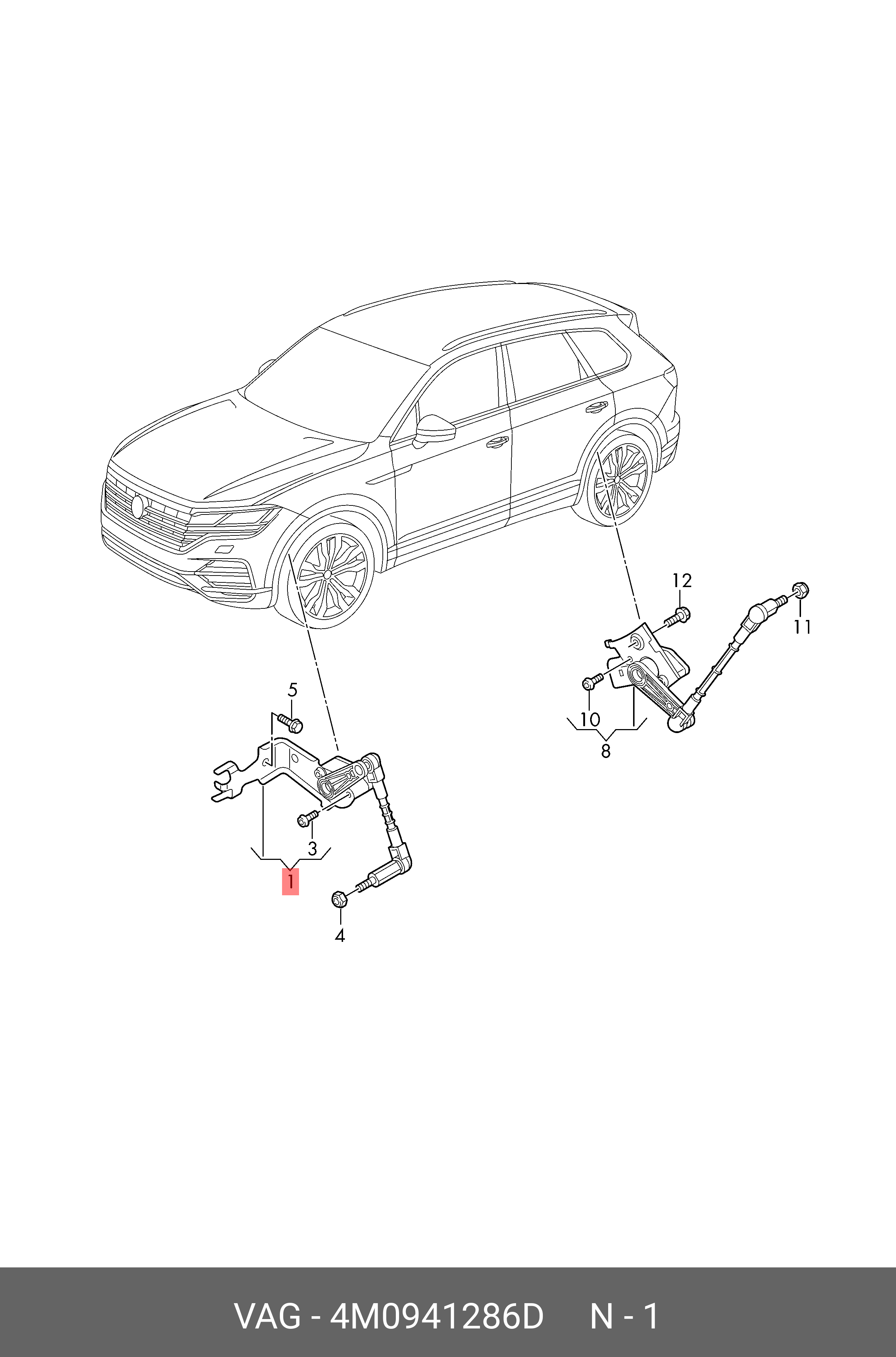 12
11
10
8
5
3
1
4

VAG - 4M0941286D N - 1